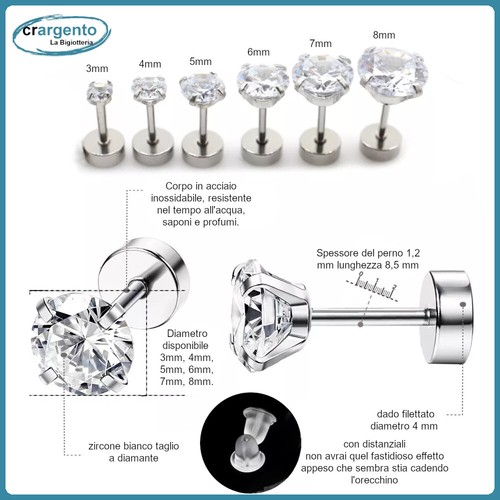 crargento
La Bigiotteria

3mm 4mm 5mm 6mm 7mm 8mm

Corpo in acciaio inossidabile, resistente nel tempo all'acqua, saponi e profumi.

Spessore del perno 1,2 mm lunghezza 8,5 mm

Diametro disponibile 3mm, 4mm, 5mm, 6mm, 7mm, 8mm.

dado filettato diametro 4 mm

zircone bianco taglio a diamante

con distanziali non avrai quel fastidioso effetto appeso che sembra stia cadendo l'orecchino