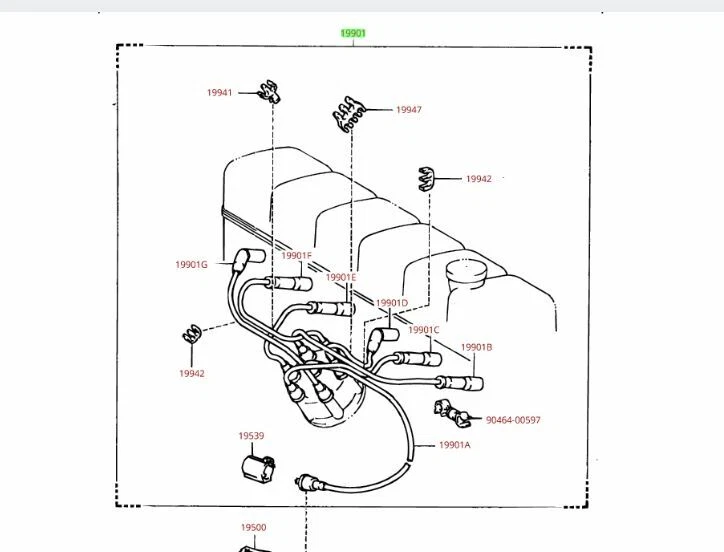 19901

19941

19947

19942

19901G

19901F

19901E

19901D

19901C

19901B

19942

90464-00597

19539

19901A

19500