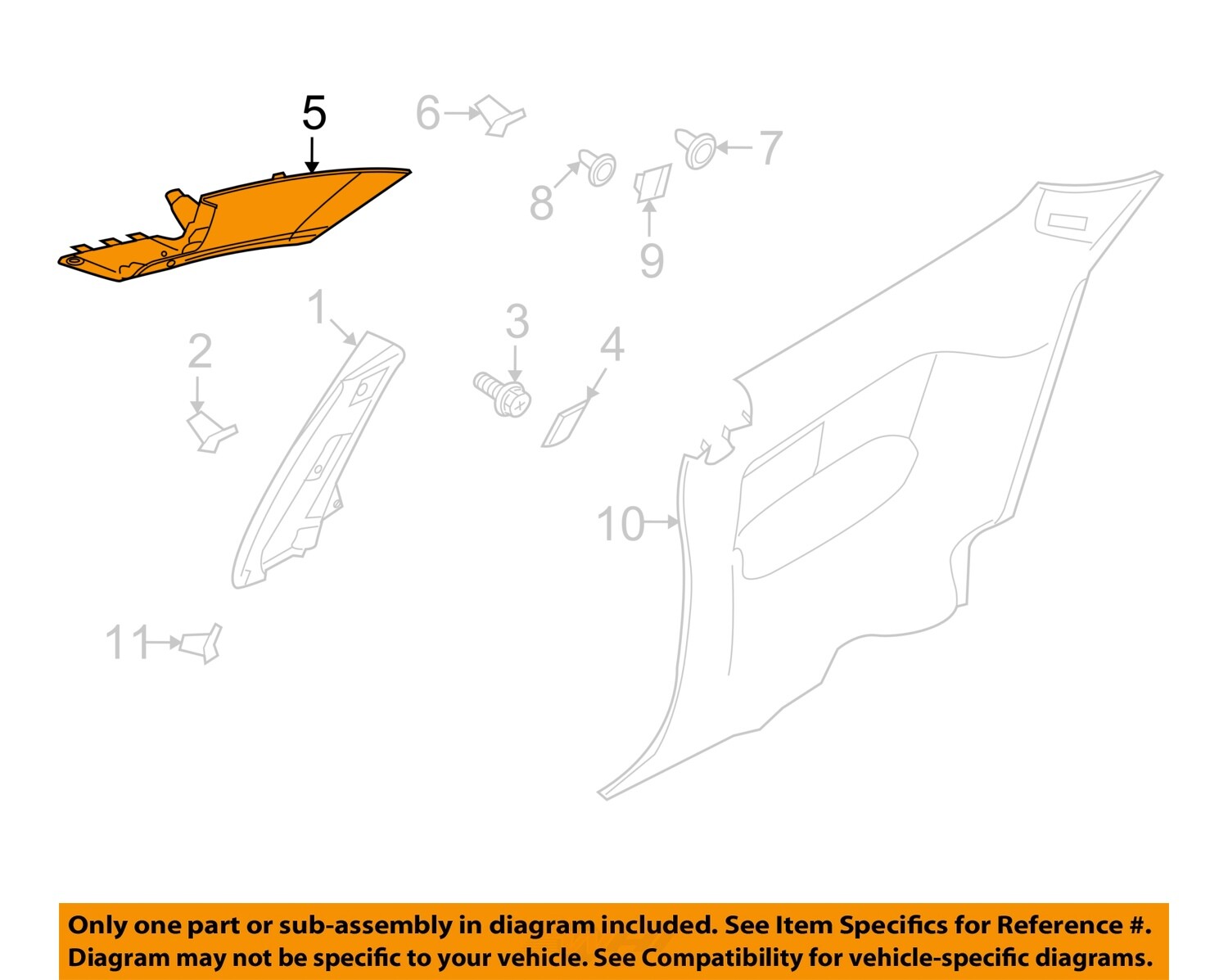 5
6
7
8
9
1
2
3
4
10
11

Only one part or sub-assembly in diagram included. See Item Specifics for Reference #. Diagram may not be specific to your vehicle. See Compatibility for vehicle-specific diagrams.