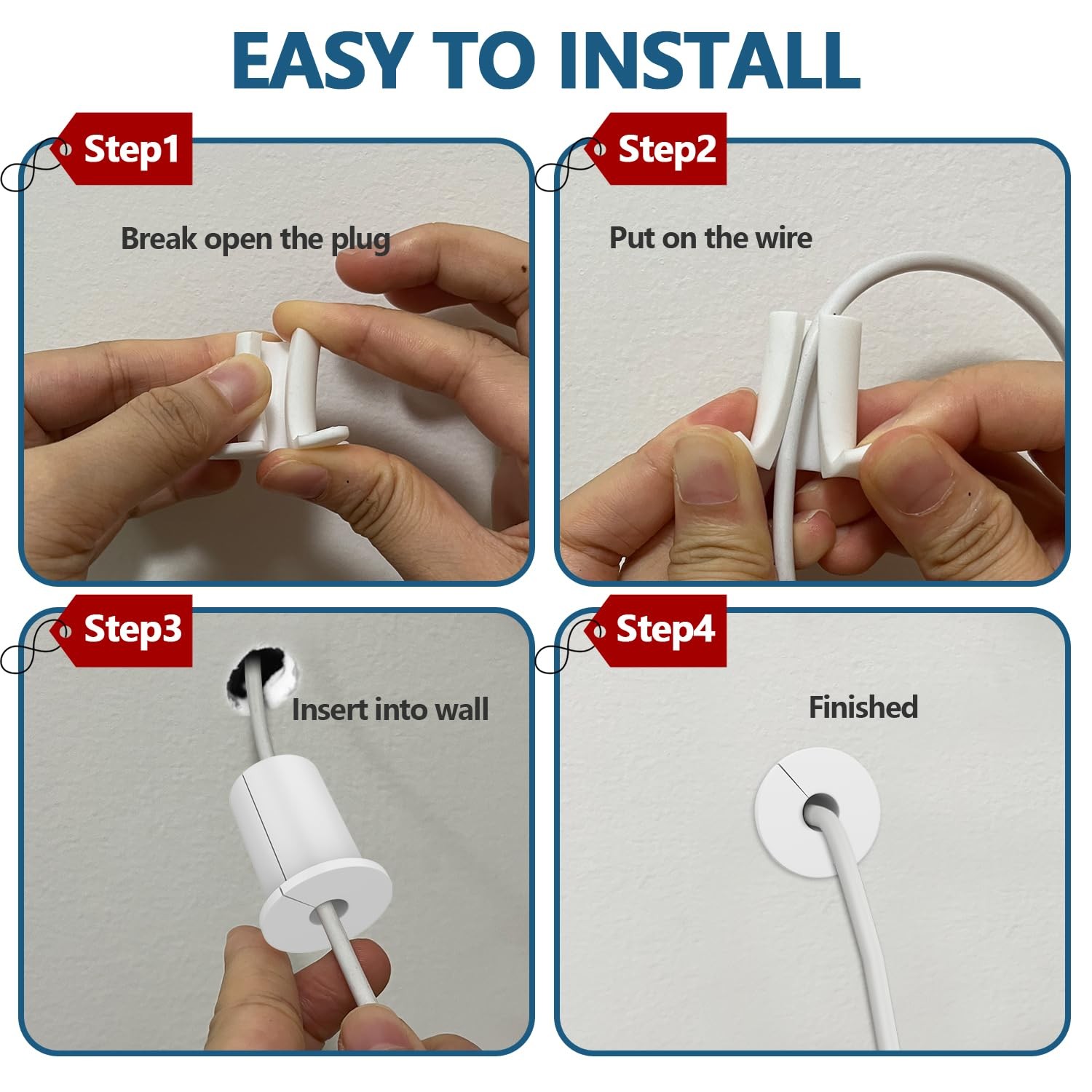 EASY TO INSTALL

Step1

Break open the plug

Step2

Put on the wire

Step3

Insert into wall

Step4

Finished