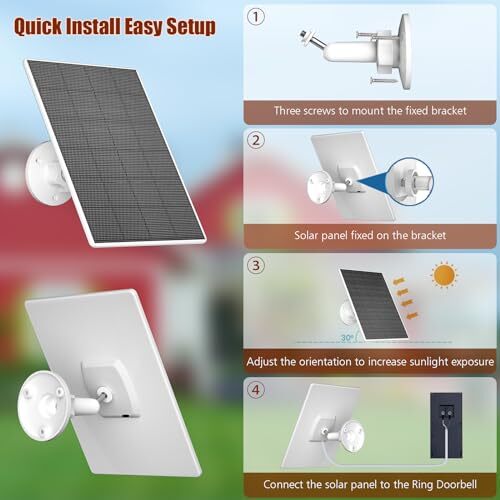 Quick Install Easy Setup

1

Three screws to mount the fixed bracket

2

Solar panel fixed on the bracket

3

30°

Adjust the orientation to increase sunlight exposure

4

Connect the solar panel to the Ring Doorbell