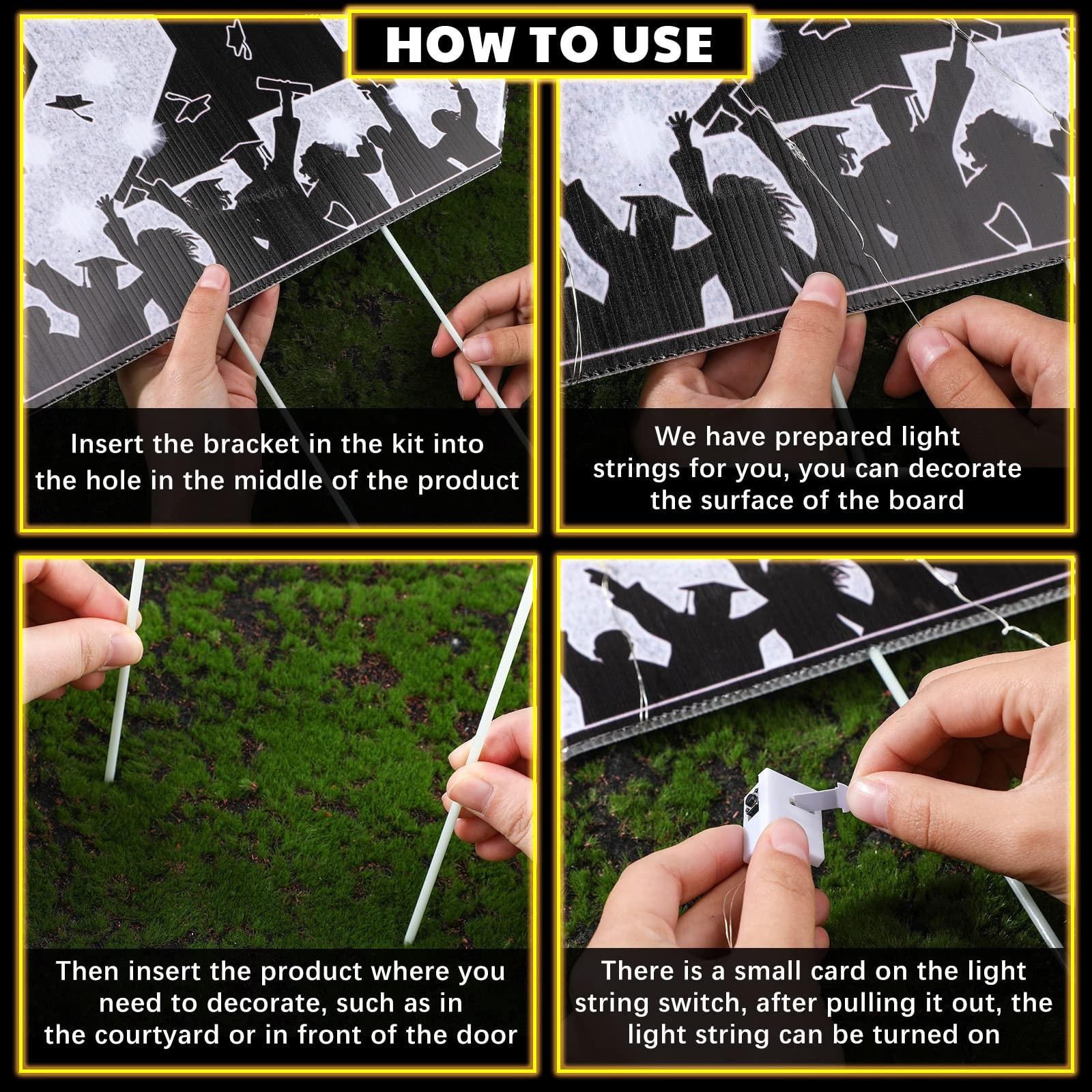 HOW TO USE

Insert the bracket in the kit into the hole in the middle of the product

We have prepared light strings for you, you can decorate the surface of the board

Then insert the product where you need to decorate, such as in the courtyard or in front of the door

There is a small card on the light string switch, after pulling it out, the light string can be turned on