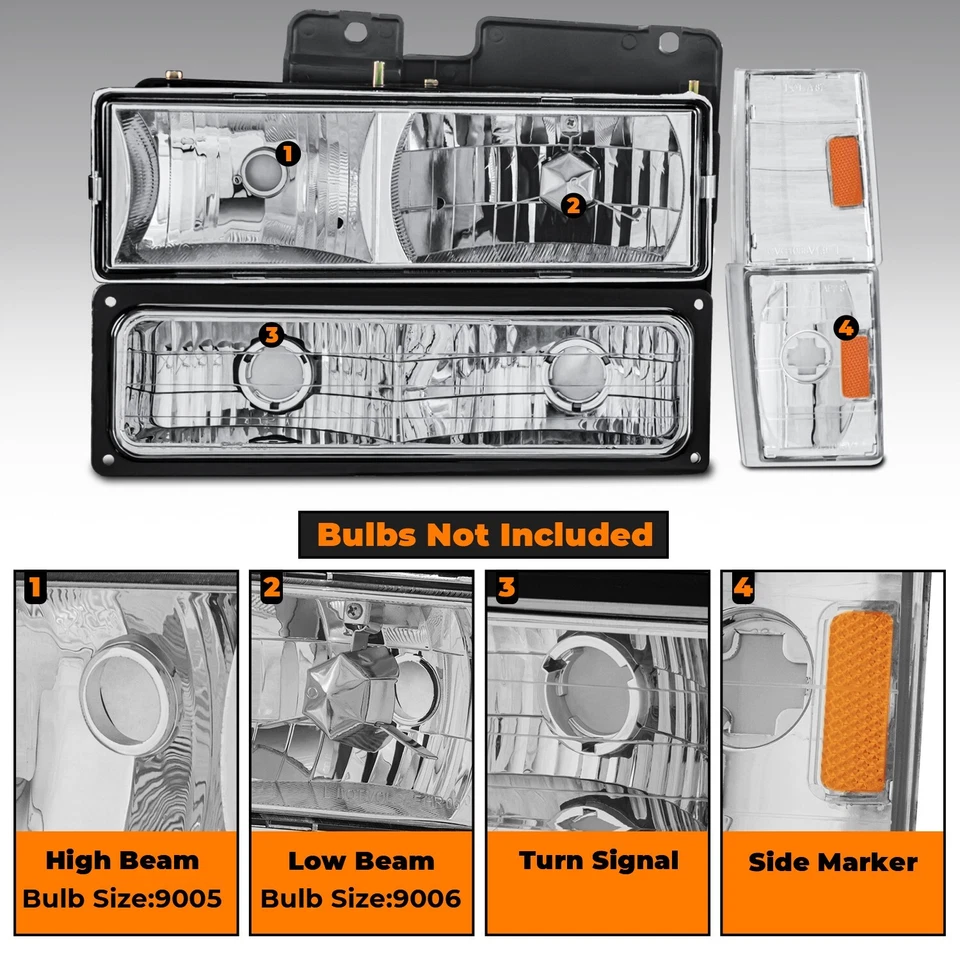 1
2
3
4

Bulbs Not Included

1
High Beam
Bulb Size:9005

2
Low Beam
Bulb Size:9006

3
Turn Signal

4
Side Marker