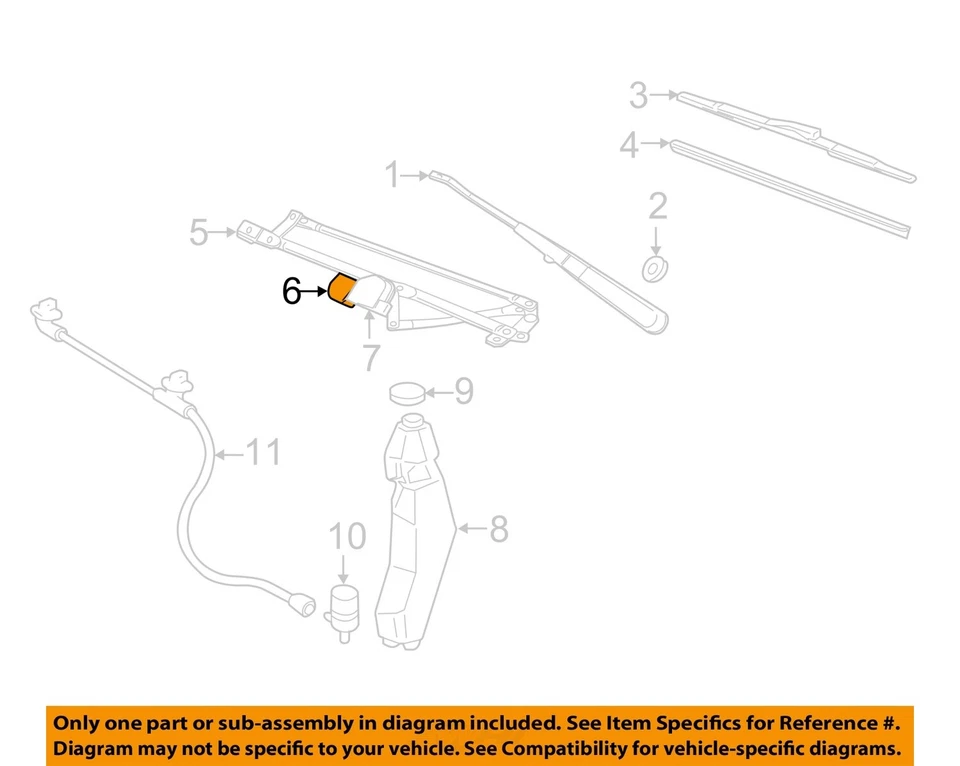 3
4
1
2
5
6
7
9
11
10
8

Only one part or sub-assembly in diagram included. See Item Specifics for Reference #. Diagram may not be specific to your vehicle. See Compatibility for vehicle-specific diagrams.