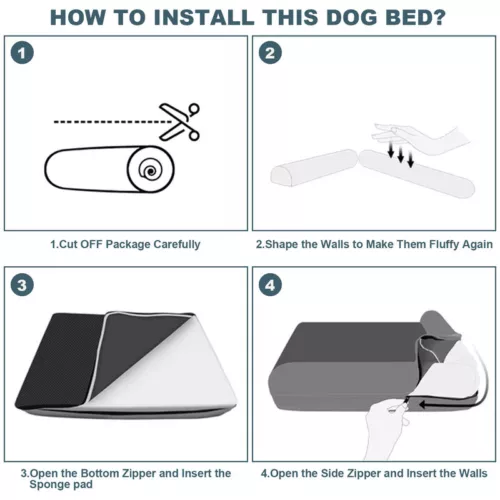 HOW TO INSTALL THIS DOG BED?

1

1.Cut OFF Package Carefully

2

2.Shape the Walls to Make Them Fluffy Again

3

3.Open the Bottom Zipper and Insert the Sponge pad

4

4.Open the Side Zipper and Insert the Walls