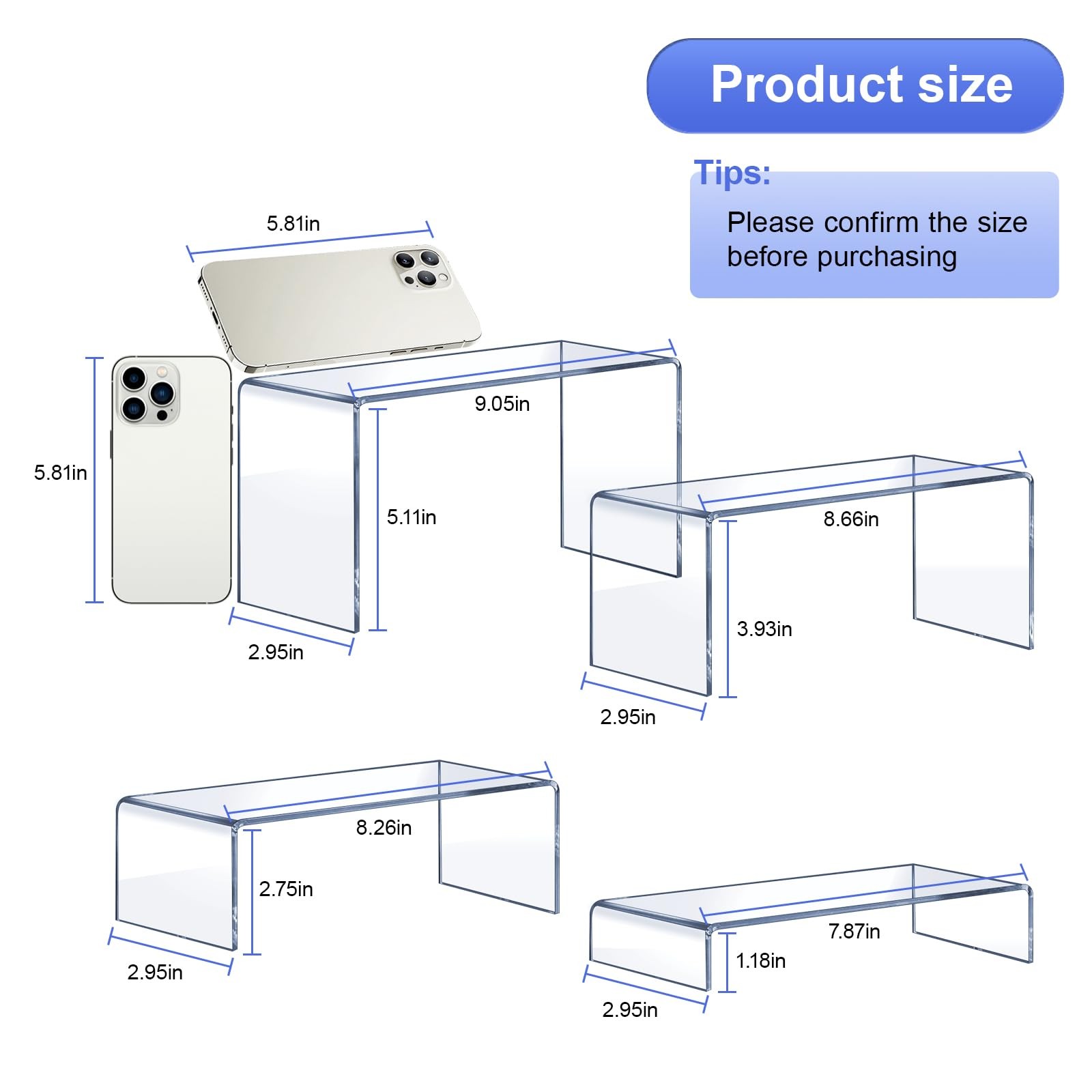 Product size

Tips:

Please confirm the size before purchasing

5.81in

5.81in

9.05in

5.11in

2.95in

8.66in

3.93in

2.95in

8.26in

2.75in

2.95in

7.87in

1.18in

2.95in