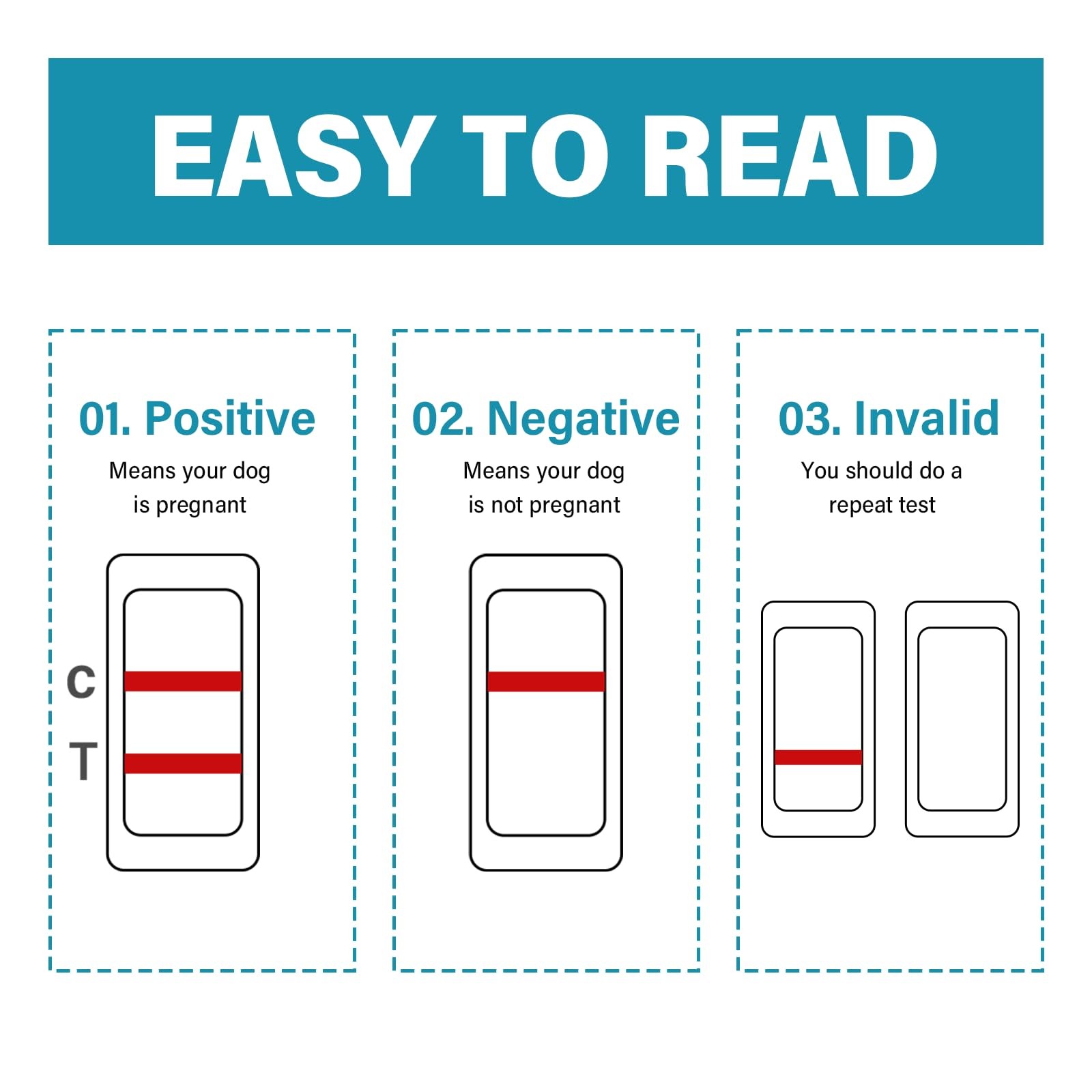 EASY TO READ

01. Positive

Means your dog is pregnant

C

T

02. Negative

Means your dog is not pregnant

03. Invalid

You should do a repeat test