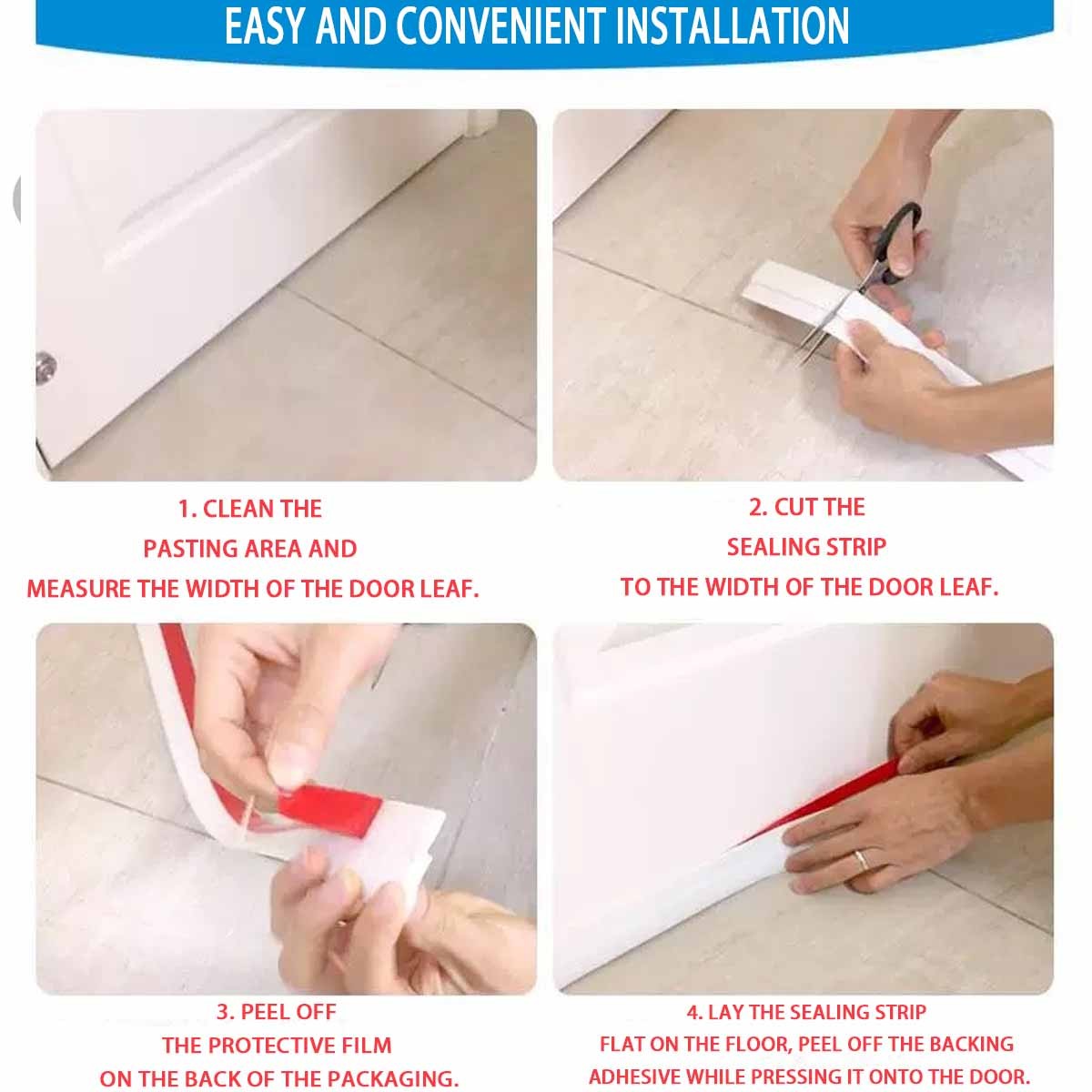 EASY AND CONVENIENT INSTALLATION

1. CLEAN THE PASTING AREA AND MEASURE THE WIDTH OF THE DOOR LEAF.

2. CUT THE SEALING STRIP TO THE WIDTH OF THE DOOR LEAF.

3. PEEL OFF THE PROTECTIVE FILM ON THE BACK OF THE PACKAGING.

4. LAY THE SEALING STRIP FLAT ON THE FLOOR, PEEL OFF THE BACKING ADHESIVE WHILE PRESSING IT ONTO THE DOOR.