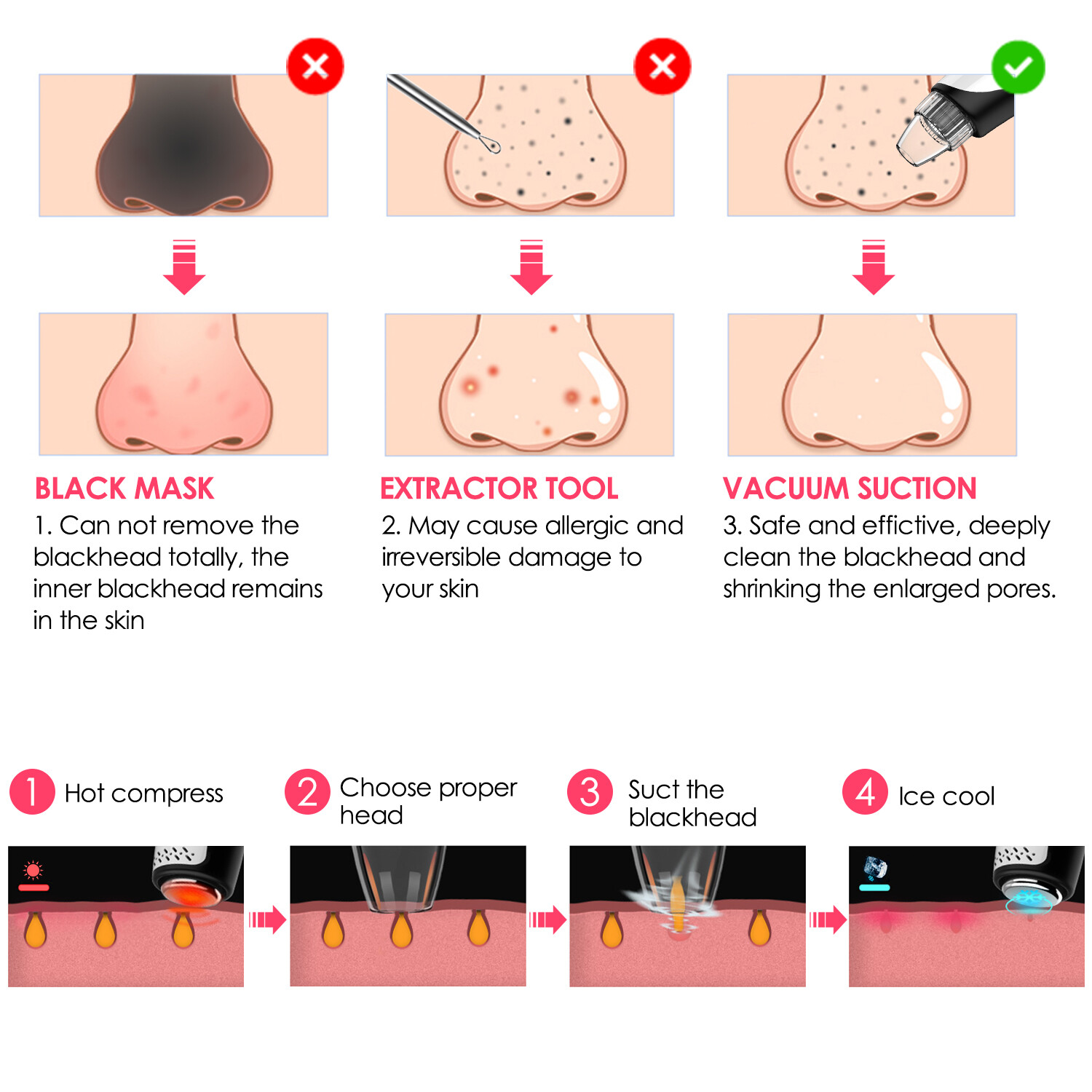 BLACK MASK
1. Can not remove the blackhead totally, the inner blackhead remains in the skin

EXTRACTOR TOOL
2. May cause allergic and irreversible damage to your skin

VACUUM SUCTION
3. Safe and effictive, deeply clean the blackhead and shrinking the enlarged pores.

1 Hot compress

2 Choose proper head

3 Suct the blackhead

4 Ice cool