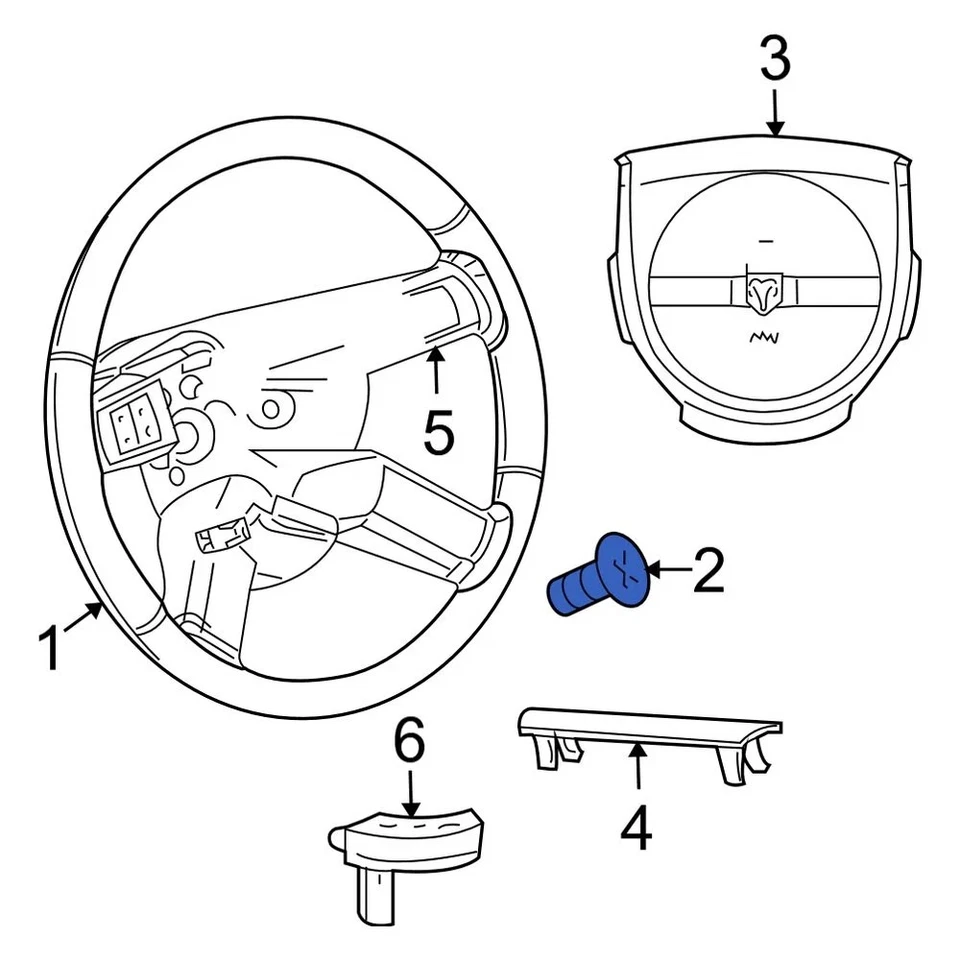 3
5
2
1
6
4