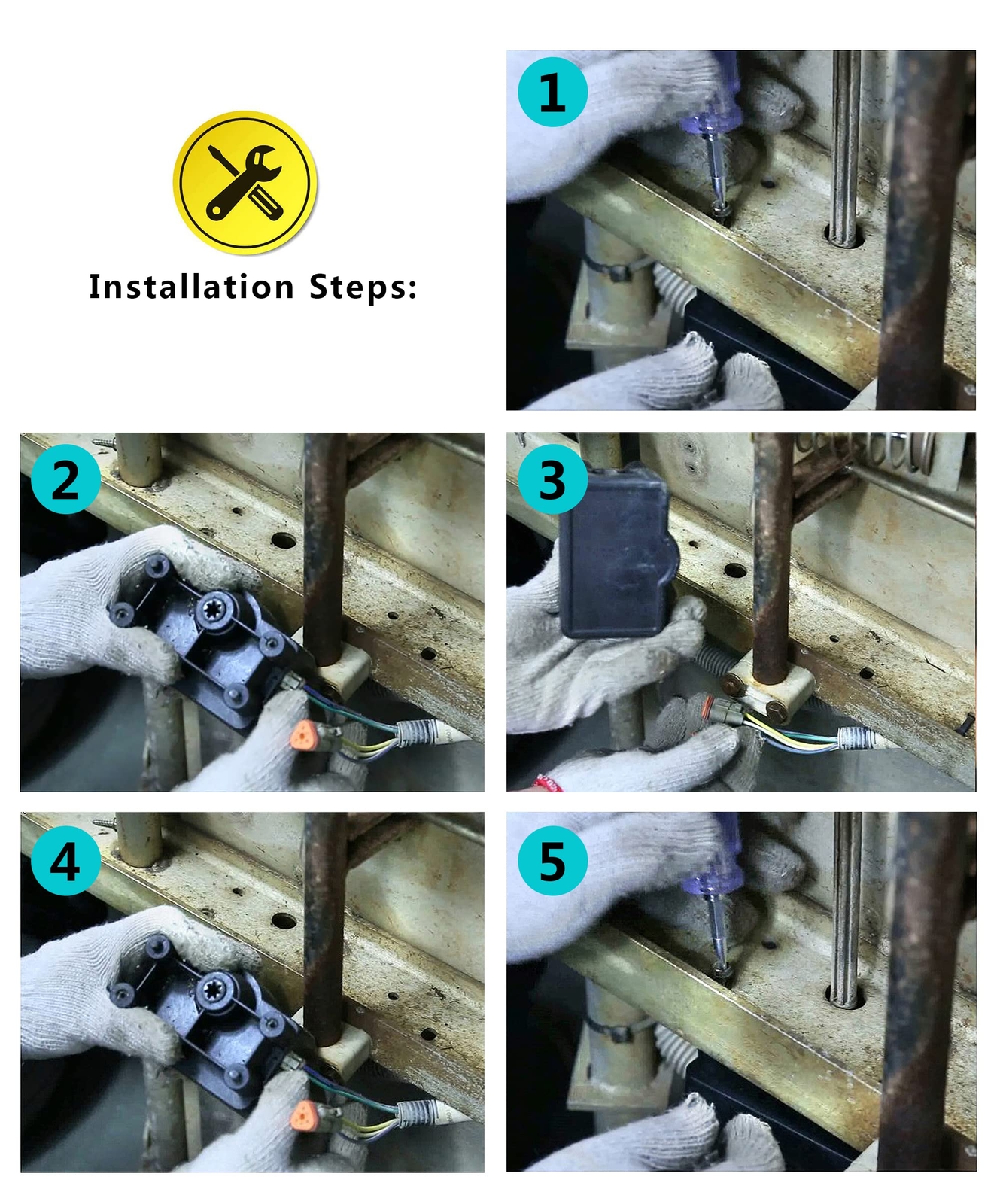 Installation Steps:

1

2

3

4

5