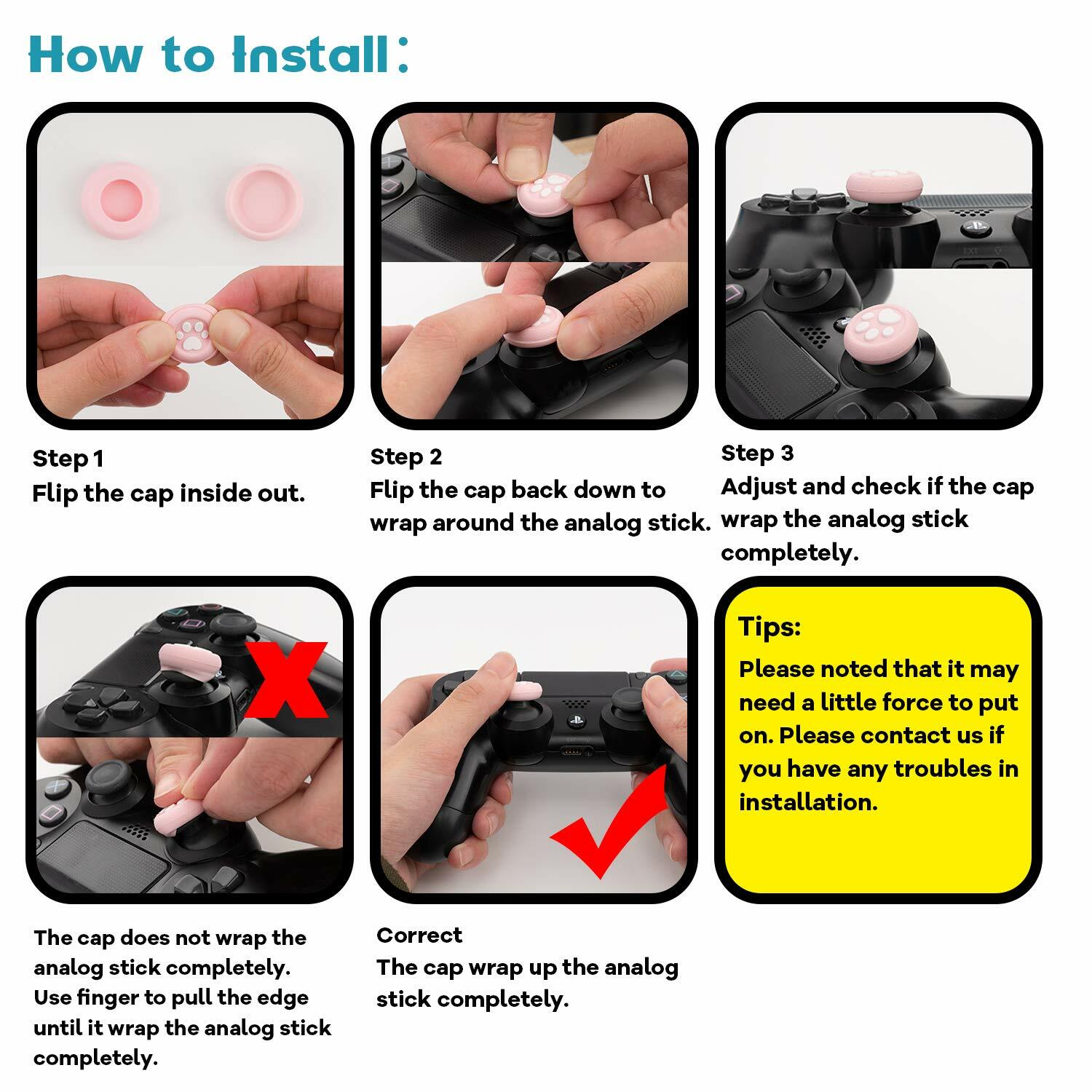 How to Install:

Step 1
Flip the cap inside out.

Step 2
Flip the cap back down to wrap around the analog stick.

Step 3
Adjust and check if the cap wrap the analog stick completely.

The cap does not wrap the analog stick completely. Use finger to pull the edge until it wrap the analog stick completely.

Correct
The cap wrap up the analog stick completely.

Tips:
Please noted that it may need a little force to put on. Please contact us if you have any troubles in installation.