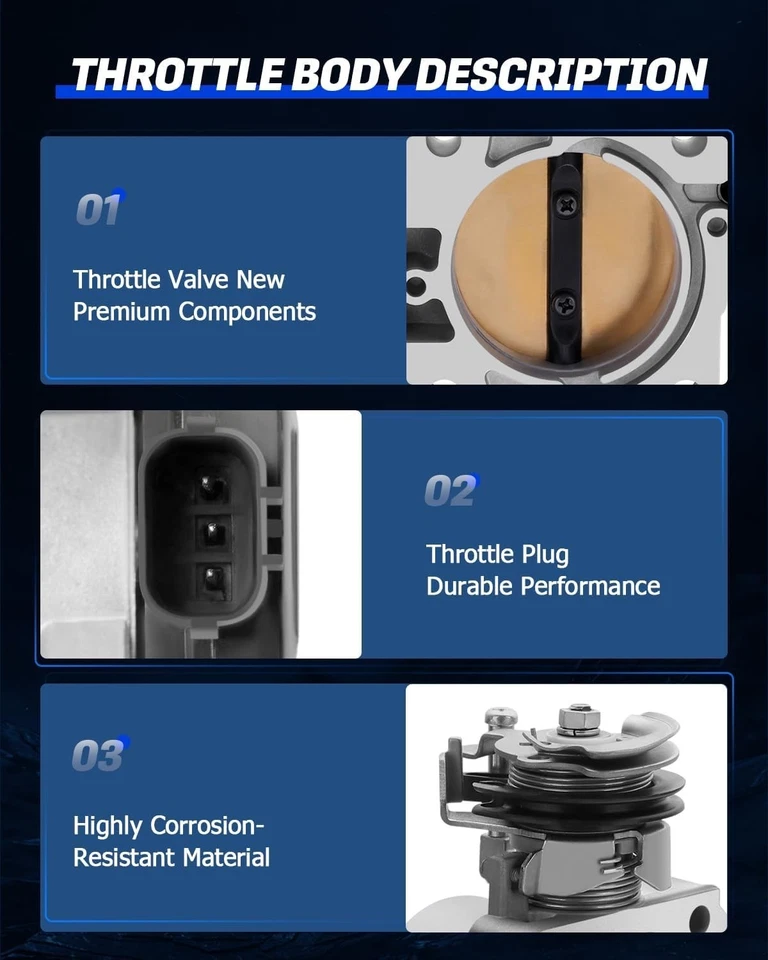 THROTTLE BODY DESCRIPTION

01

Throttle Valve New Premium Components

02

Throttle Plug Durable Performance

03

Highly Corrosion-Resistant Material