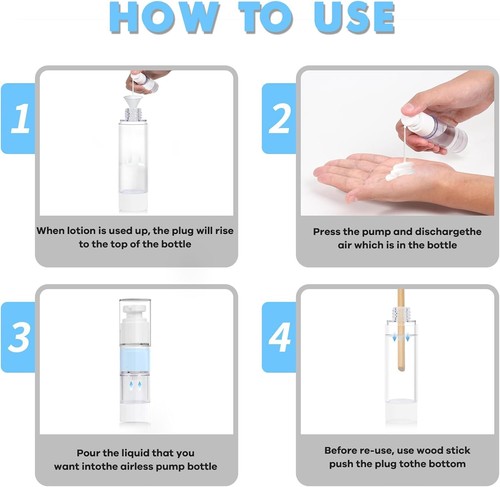 HOW TO USE

1

When lotion is used up, the plug will rise to the top of the bottle

2

Press the pump and dischargethe air which is in the bottle

3

Pour the liquid that you want intothe airless pump bottle

4

Before re-use, use wood stick push the plug tothe bottom