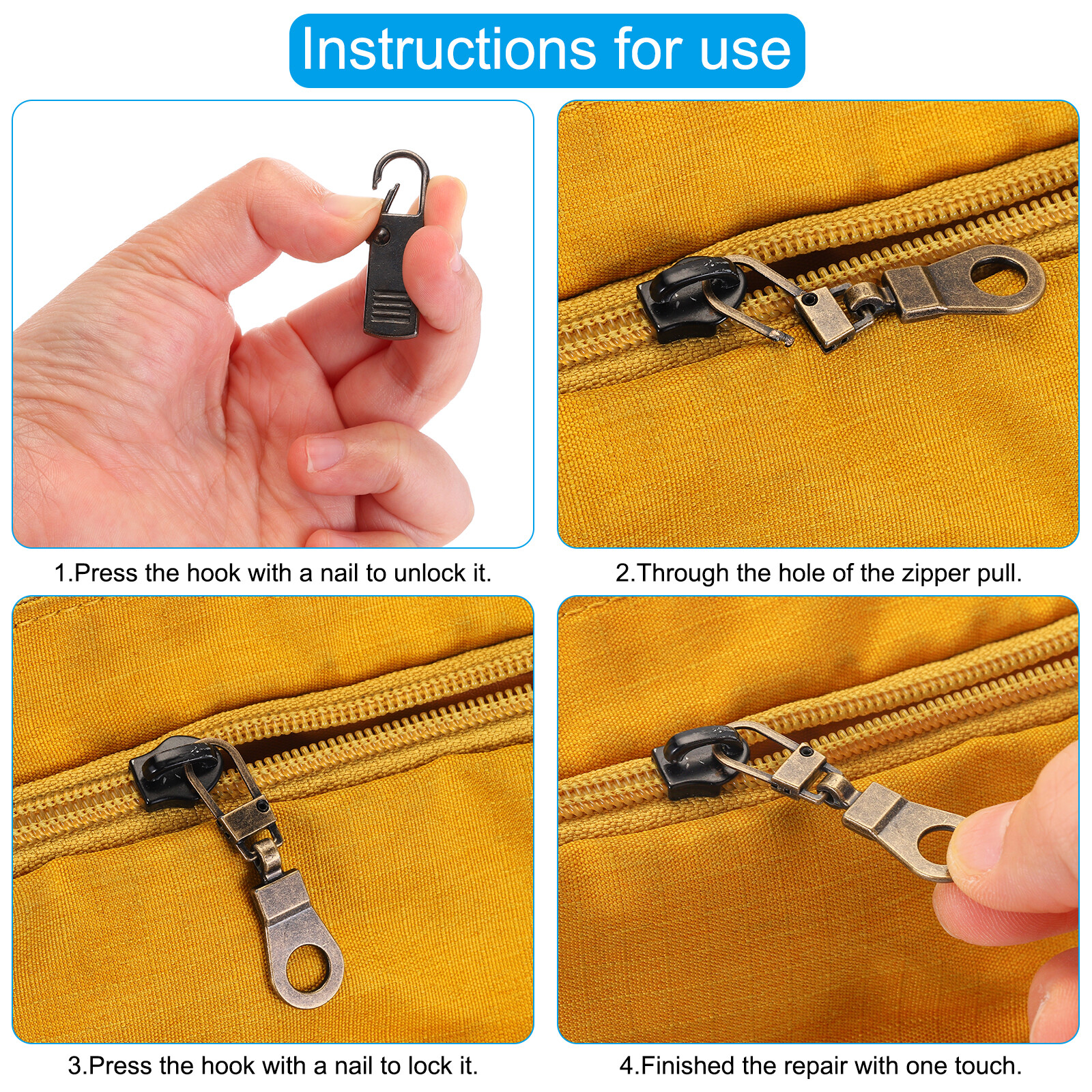 Instructions for use

1.Press the hook with a nail to unlock it.

2.Through the hole of the zipper pull.

3.Press the hook with a nail to lock it.

4.Finished the repair with one touch.