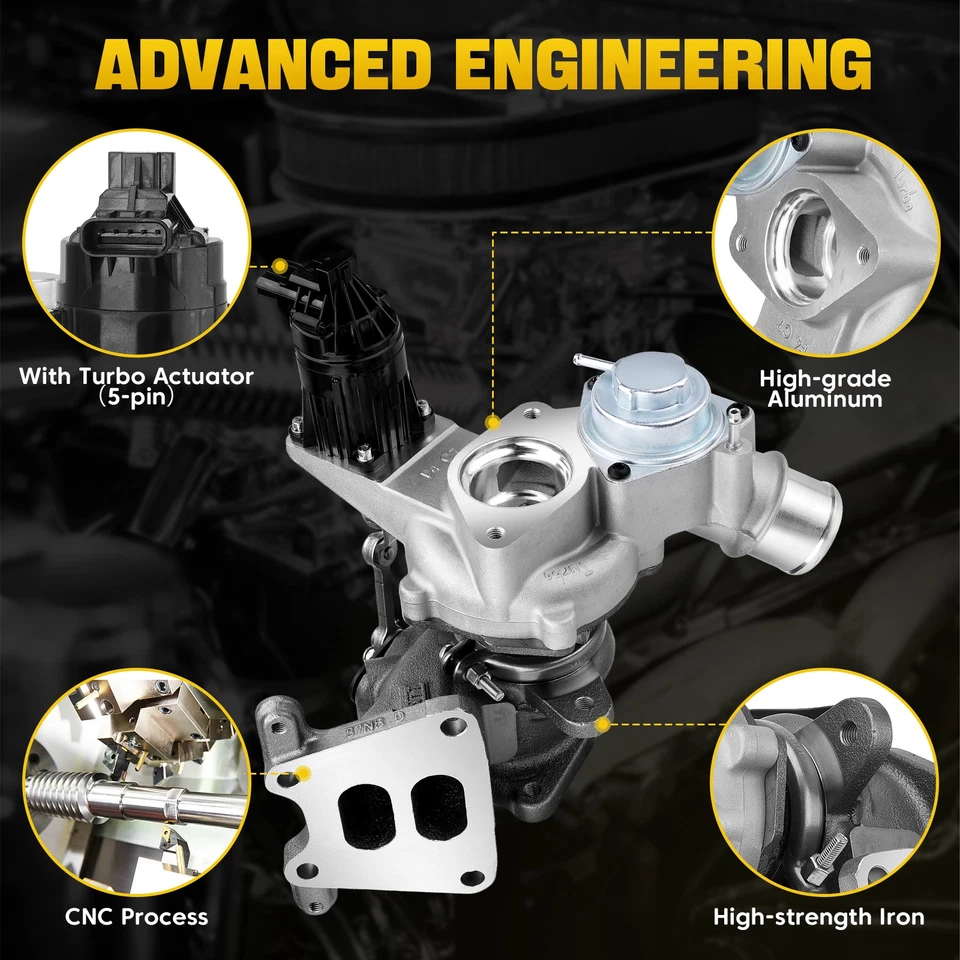 ADVANCED ENGINEERING

With Turbo Actuator
(5-pin)

High-grade
Aluminum

CNC Process

High-strength Iron