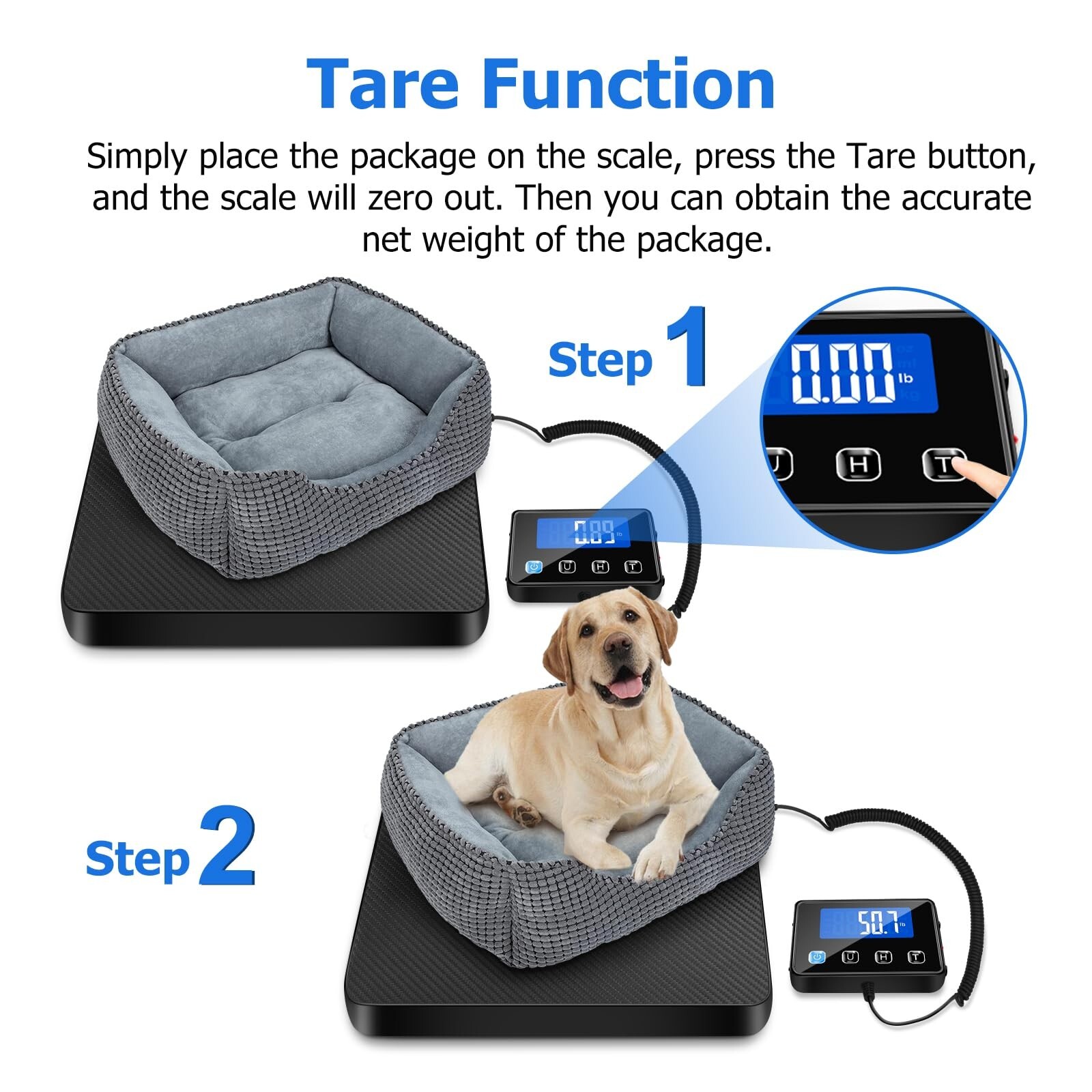 Tare Function

Simply place the package on the scale, press the Tare button, and the scale will zero out. Then you can obtain the accurate net weight of the package.

Step 1

0.00 lb

U H T

0.89 lb

U H T

Step 2

50.7 lb

U H T