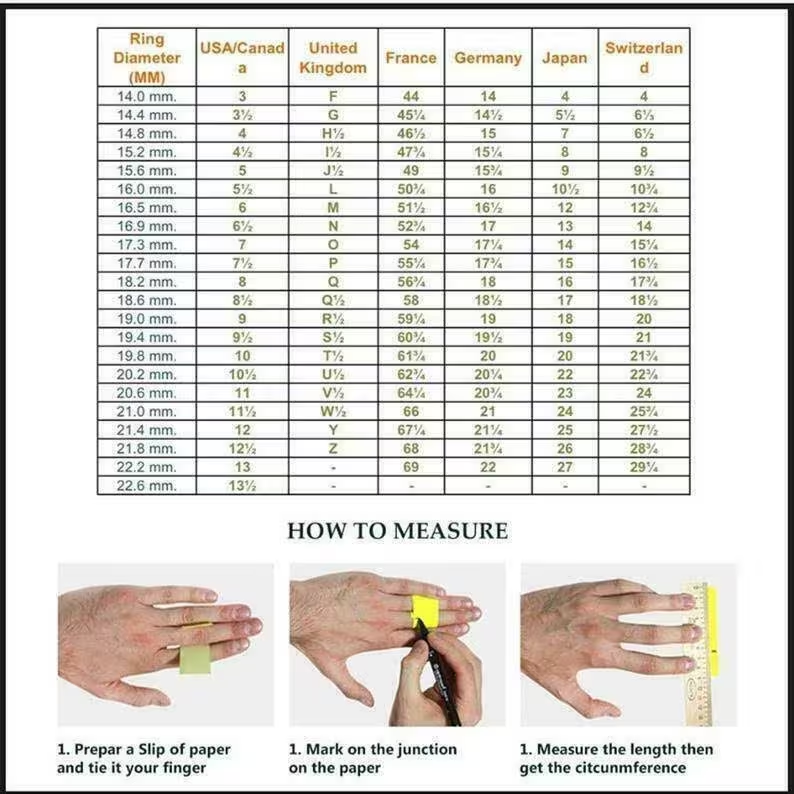 | Ring Diameter (MM) | USA/Canada | United Kingdom | France | Germany | Japan | Switzerland |
|---|---|---|---|---|---|---|
| 14.0 mm. | 3 | F | 44 | 14 | 4 | 4 |
| 14.4 mm. | 3½ | G | 45¼ | 14½ | 5½ | 6⅓ |
| 14.8 mm. | 4 | H½ | 46½ | 15 | 7 | 6½ |
| 15.2 mm. | 4½ | I½ | 47¾ | 15¼ | 8 | 8 |
| 15.6 mm. | 5 | J½ | 49 | 15¾ | 9 | 9½ |
| 16.0 mm. | 5½ | L | 50¾ | 16 | 10½ | 10¾ |
| 16.5 mm. | 6 | M | 51½ | 16½ | 12 | 12¾ |
| 16.9 mm. | 6½ | N | 52¾ | 17 | 13 | 14 |
| 17.3 mm. | 7 | O | 54 | 17¼ | 14 | 15¼ |
| 17.7 mm. | 7½ | P | 55¼ | 17¾ | 15 | 16½ |
| 18.2 mm. | 8 | Q | 56¾ | 18 | 16 | 17¾ |
| 18.6 mm. | 8½ | Q½ | 58 | 18½ | 17 | 18½ |
| 19.0 mm. | 9 | R½ | 59¼ | 19 | 18 | 20 |
| 19.4 mm. | 9½ | S½ | 60¾ | 19½ | 19 | 21 |
| 19.8 mm. | 10 | T½ | 61¾ | 20 | 20 | 21¾ |
| 20.2 mm. | 10½ | U½ | 62¾ | 20¼ | 22 | 22¾ |
| 20.6 mm. | 11 | V½ | 64¼ | 20¾ | 23 | 24 |
| 21.0 mm. | 11½ | W½ | 66 | 21 | 24 | 25¾ |
| 21.4 mm. | 12 | Y | 67¼ | 21¼ | 25 | 27½ |
| 21.8 mm. | 12½ | Z | 68 | 21¾ | 26 | 28¾ |
| 22.2 mm. | 13 | - | 69 | 22 | 27 | 29¼ |
| 22.6 mm. | 13½ | - | - | - | - | - |

HOW TO MEASURE

1. Prepar a Slip of paper and tie it your finger

1. Mark on the junction on the paper

1. Measure the length then get the citcunmference