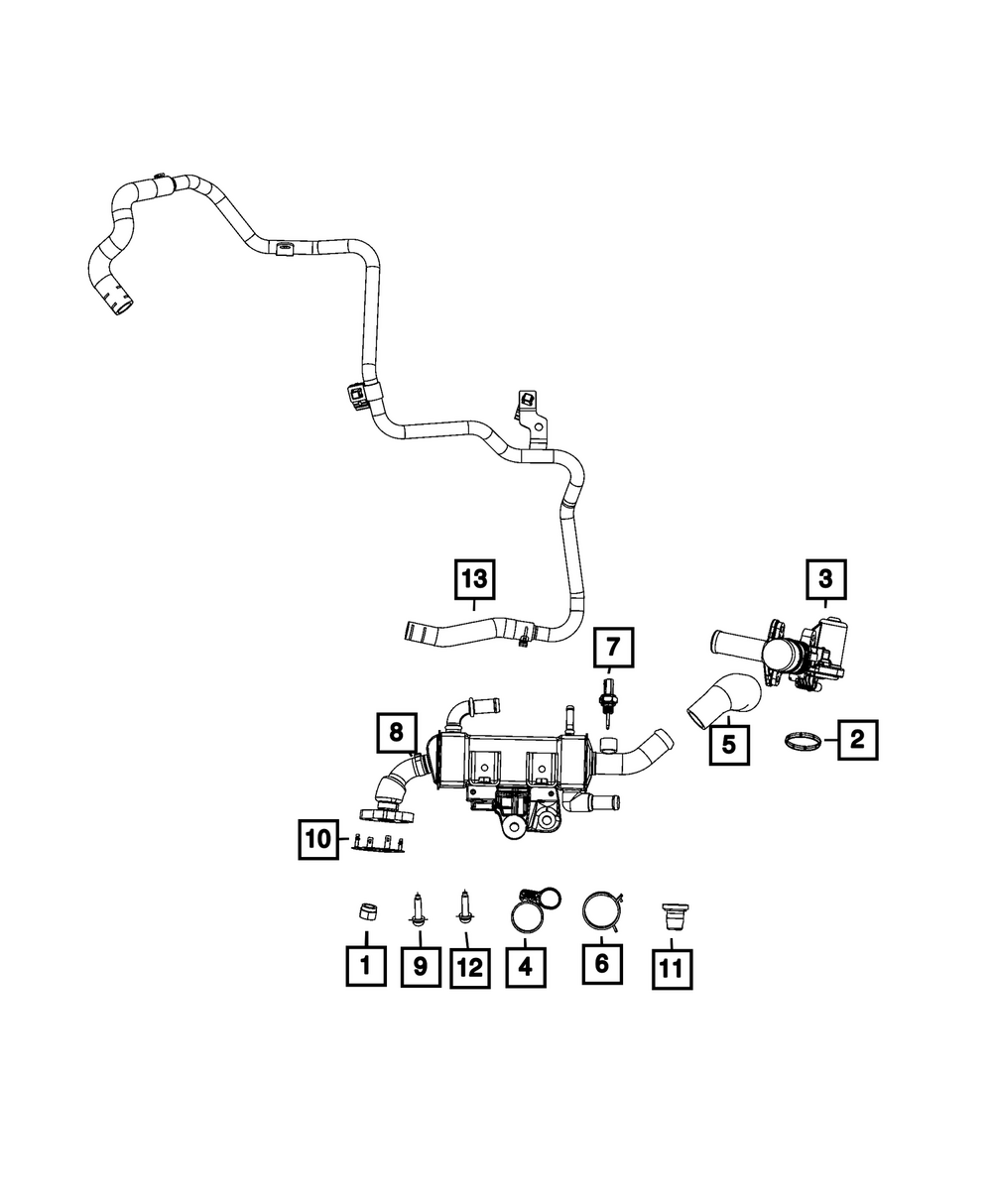 13
3
7
8
5
2
10
1
9
12
4
6
11