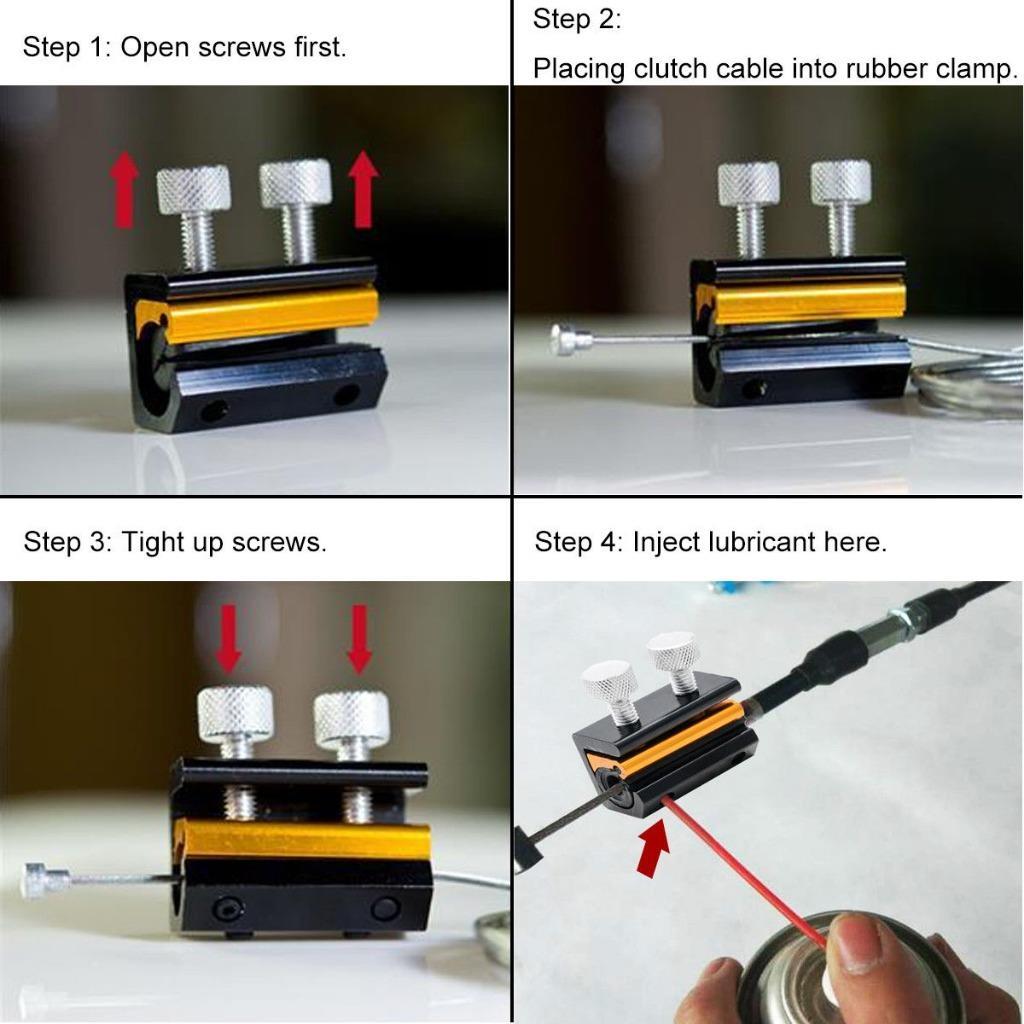 Step 1: Open screws first.

Step 2:
Placing clutch cable into rubber clamp.

Step 3: Tight up screws.

Step 4: Inject lubricant here.