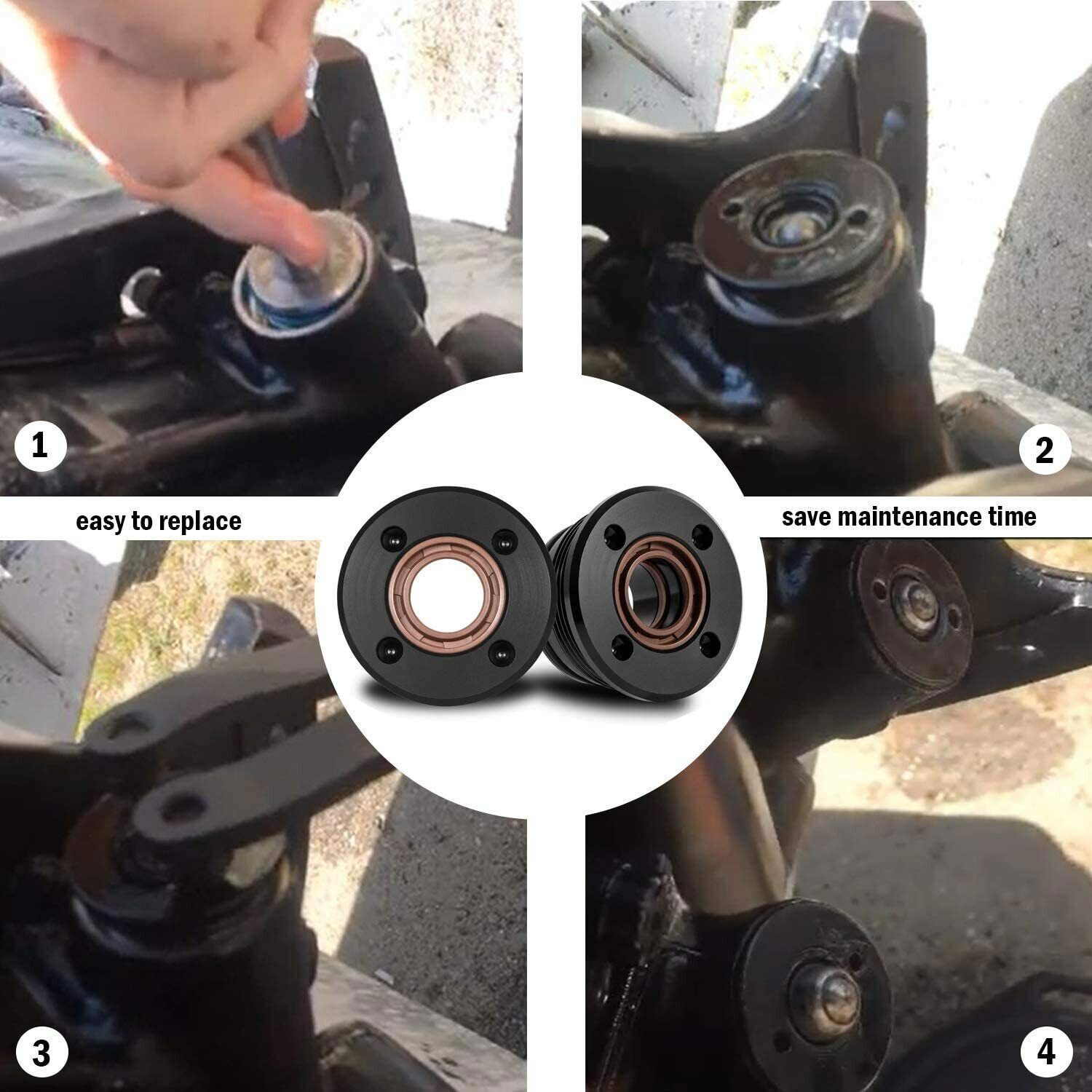 1

2

easy to replace

save maintenance time

3

4