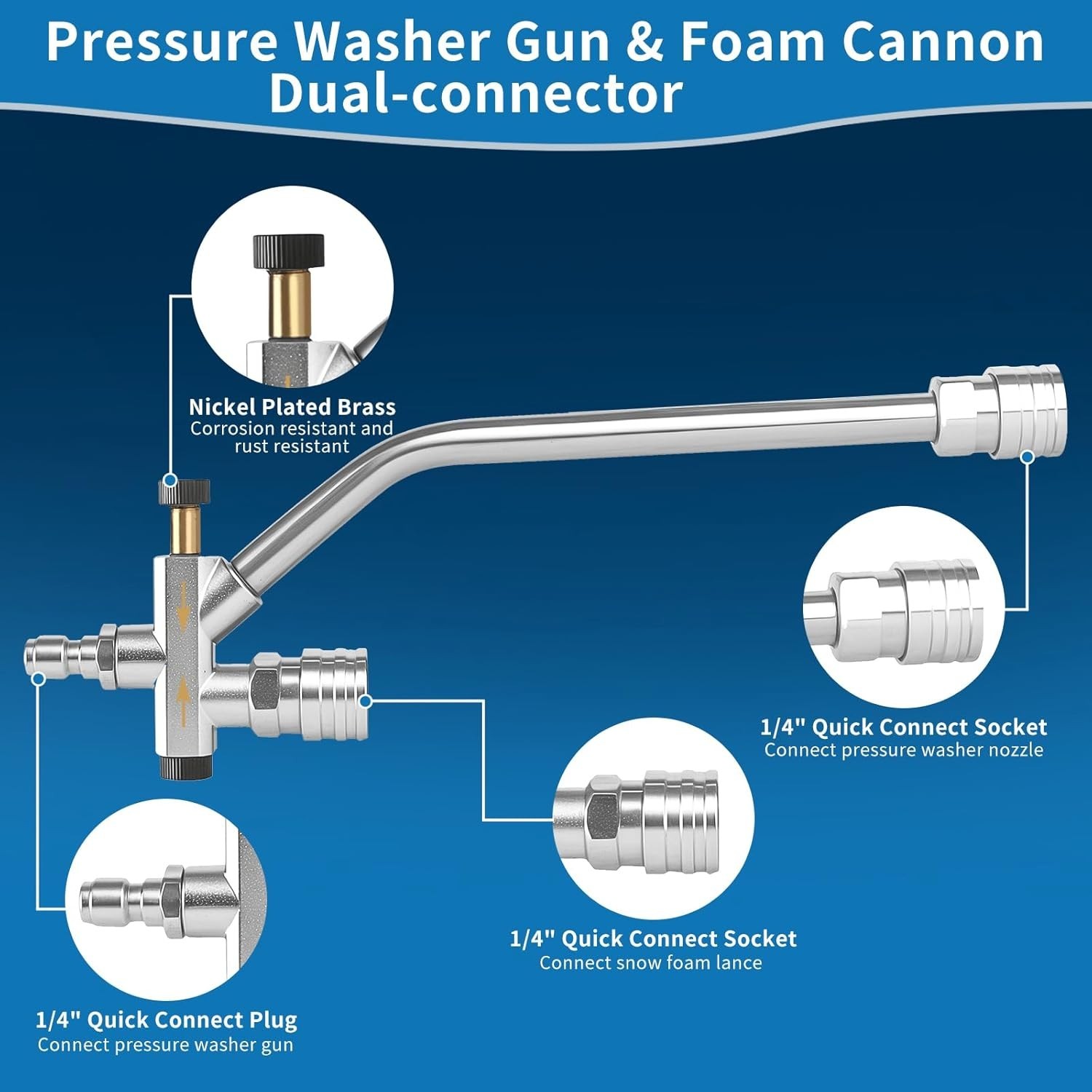 Pressure Washer Gun & Foam Cannon Dual-connector

Nickel Plated Brass
Corrosion resistant and rust resistant

1/4" Quick Connect Socket
Connect pressure washer nozzle

1/4" Quick Connect Socket
Connect snow foam lance

1/4" Quick Connect Plug
Connect pressure washer gun