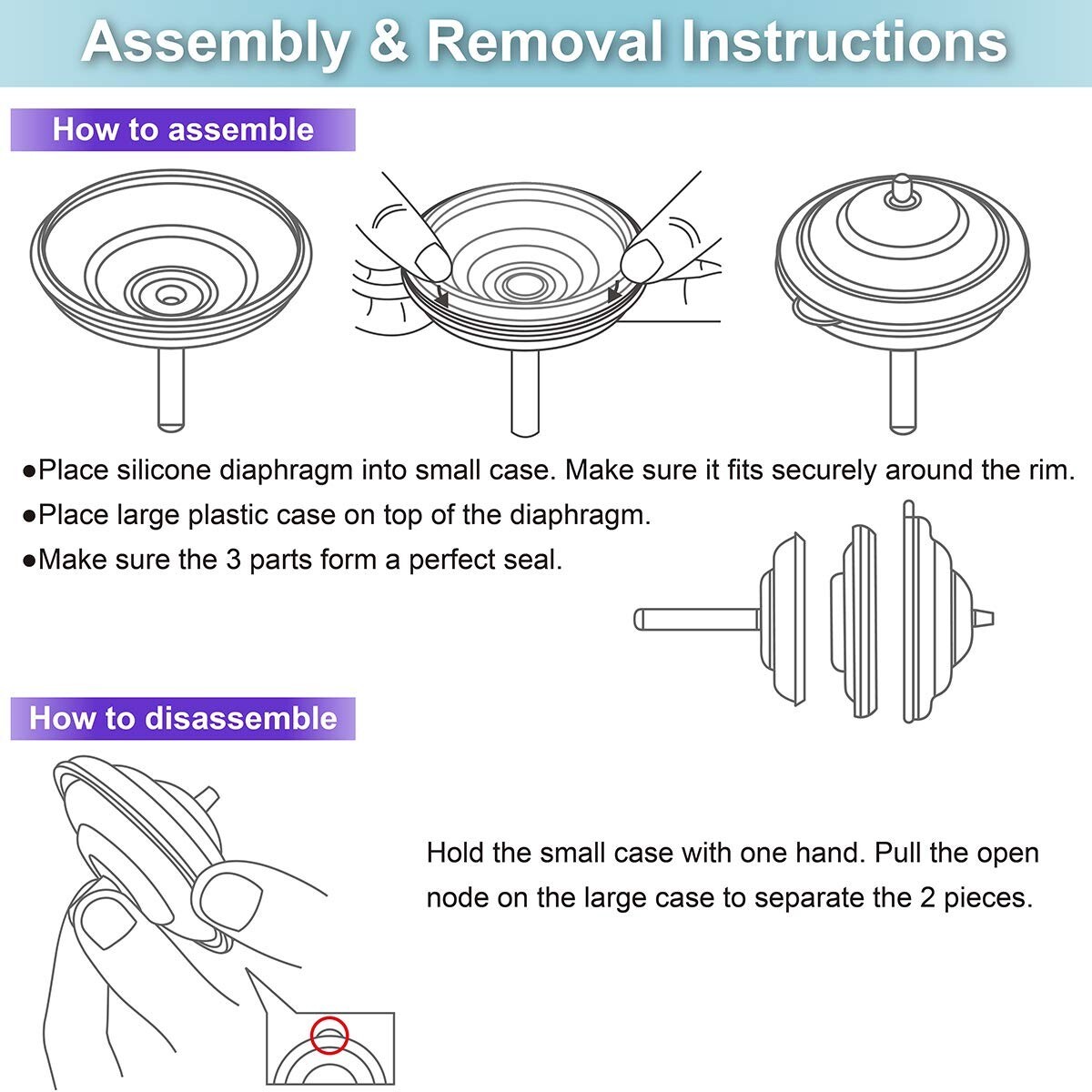 Assembly & Removal Instructions

How to assemble

●Place silicone diaphragm into small case. Make sure it fits securely around the rim.
●Place large plastic case on top of the diaphragm.
●Make sure the 3 parts form a perfect seal.

How to disassemble

Hold the small case with one hand. Pull the open node on the large case to separate the 2 pieces.