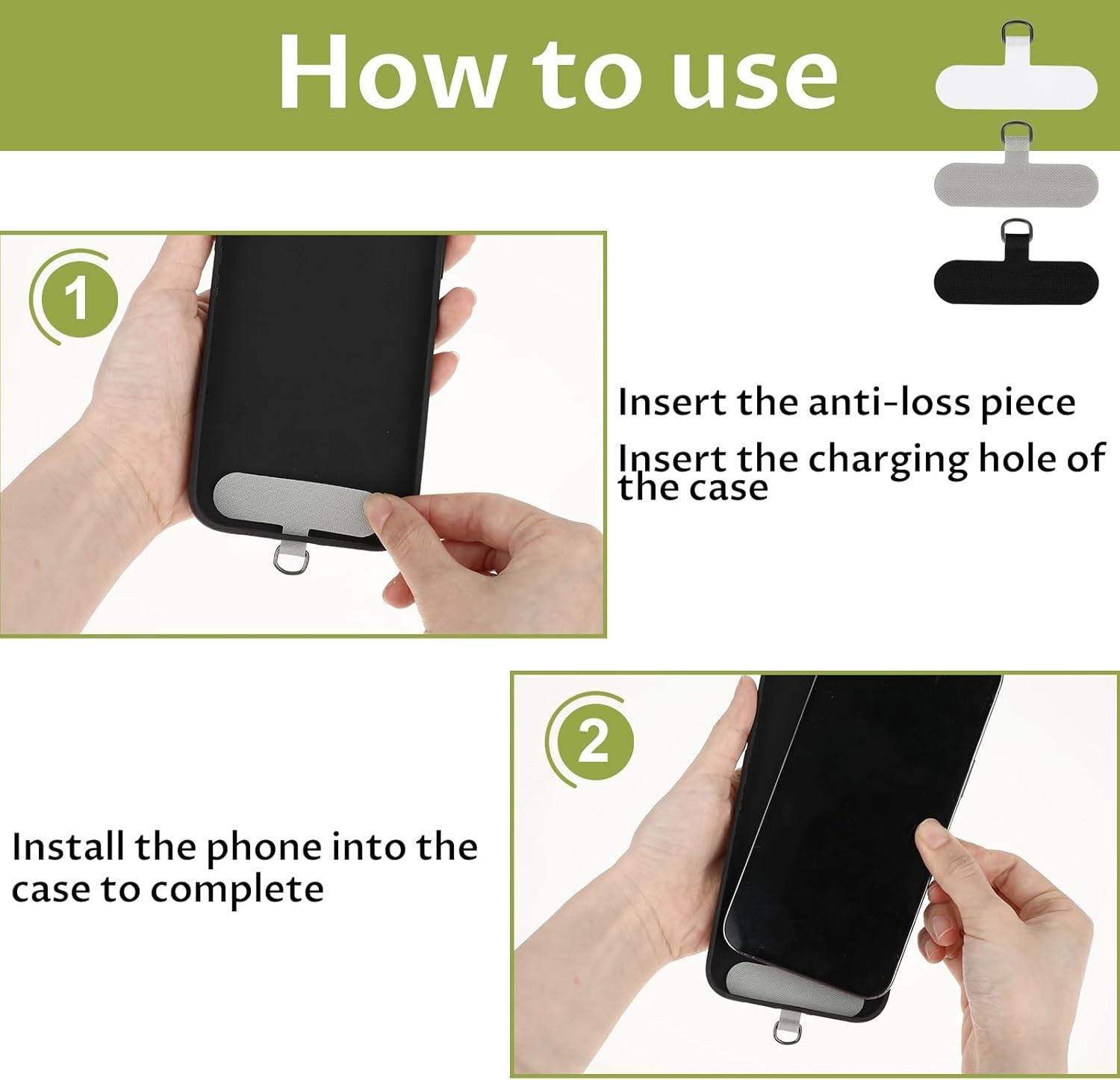 How to use

1

Insert the anti-loss piece

Insert the charging hole of the case

2

Install the phone into the case to complete