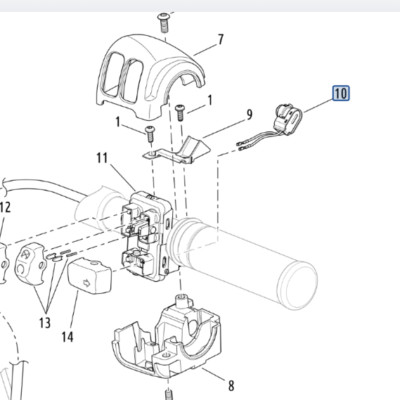 7
10
1
9
1
11
12
13
14
8