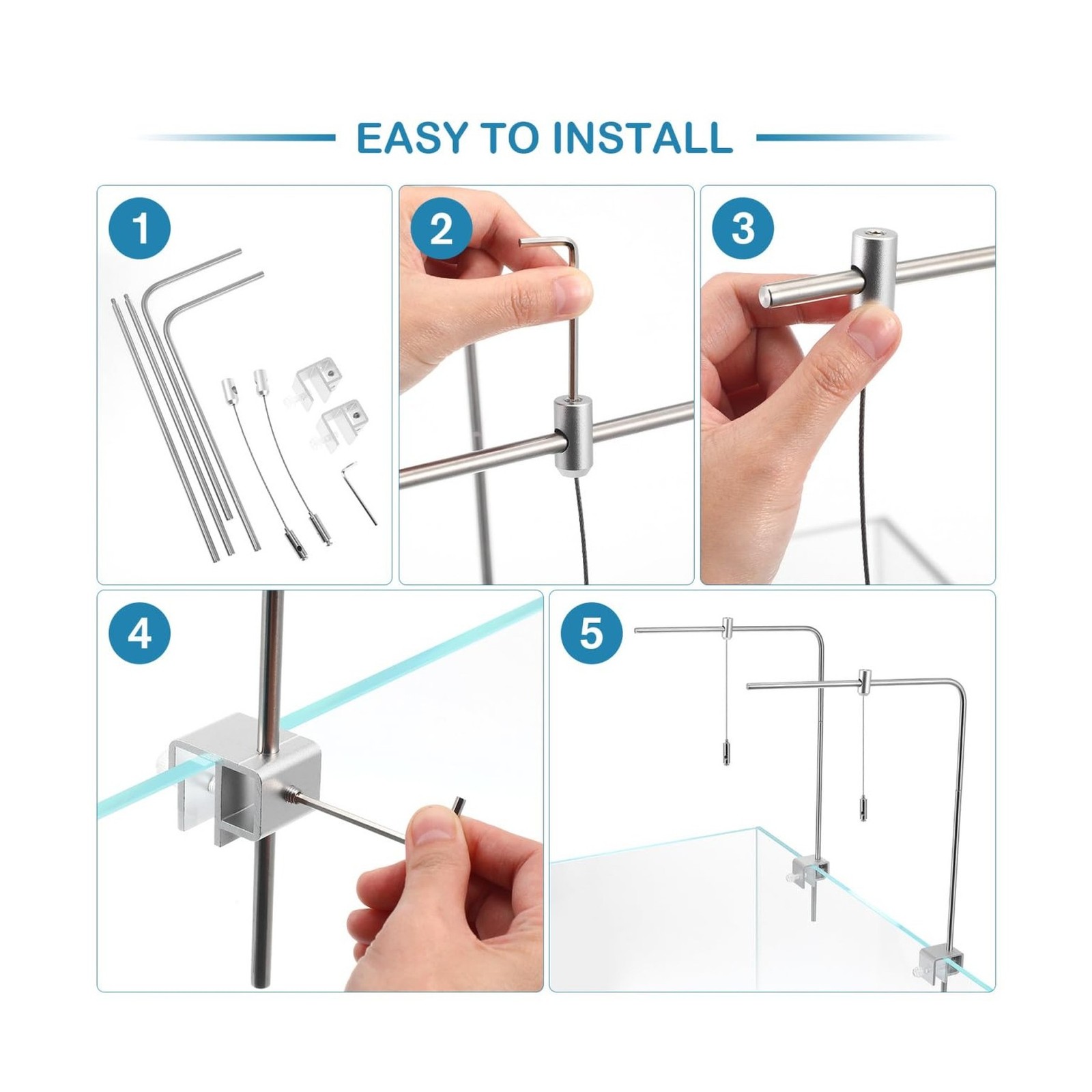 EASY TO INSTALL

1

2

3

4

5