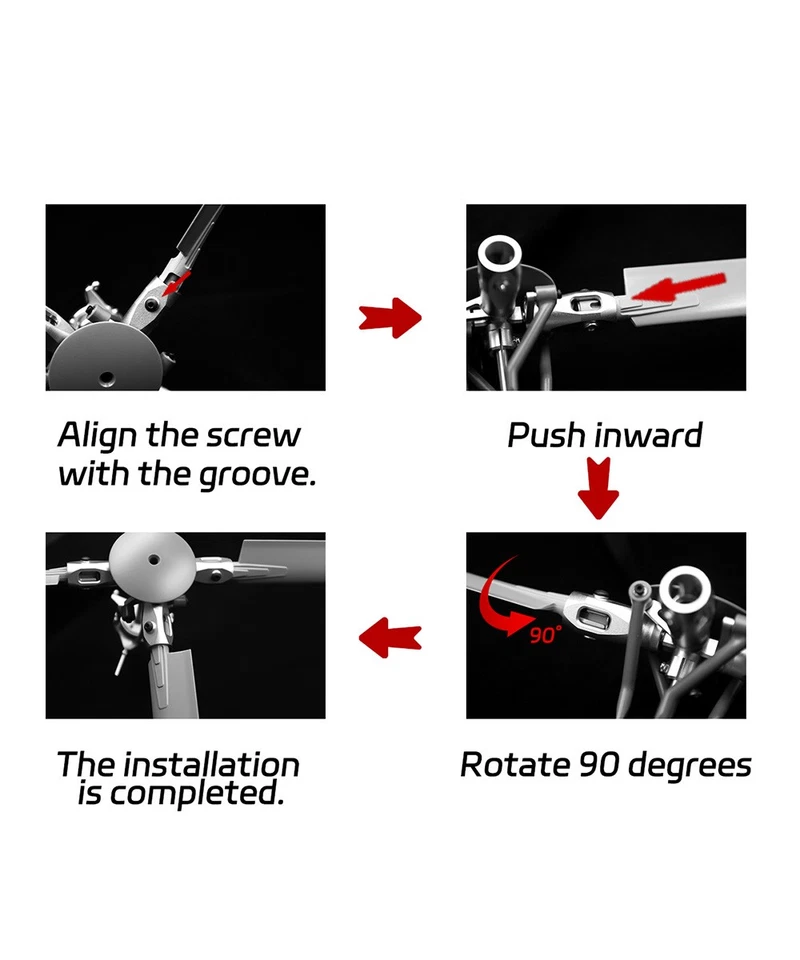 Align the screw with the groove.

Push inward

90°

Rotate 90 degrees

The installation is completed.