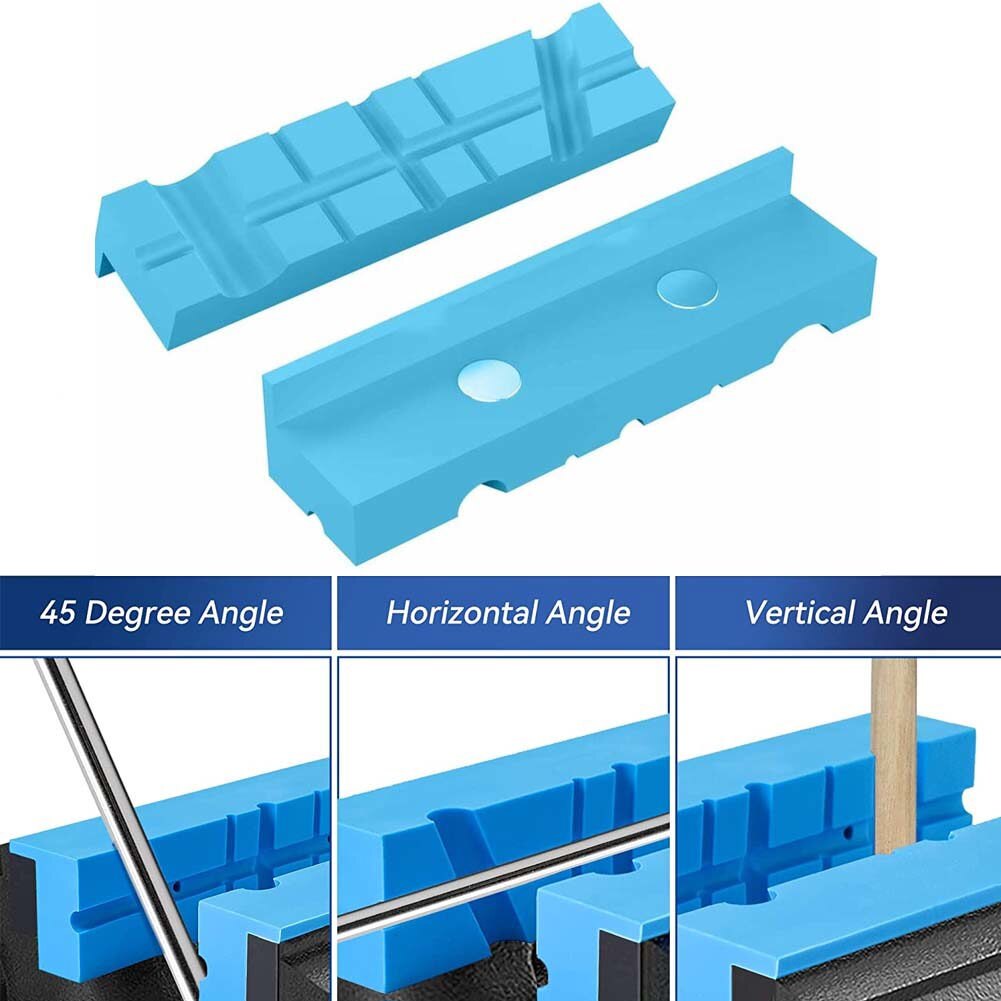 45 Degree Angle

Horizontal Angle

Vertical Angle