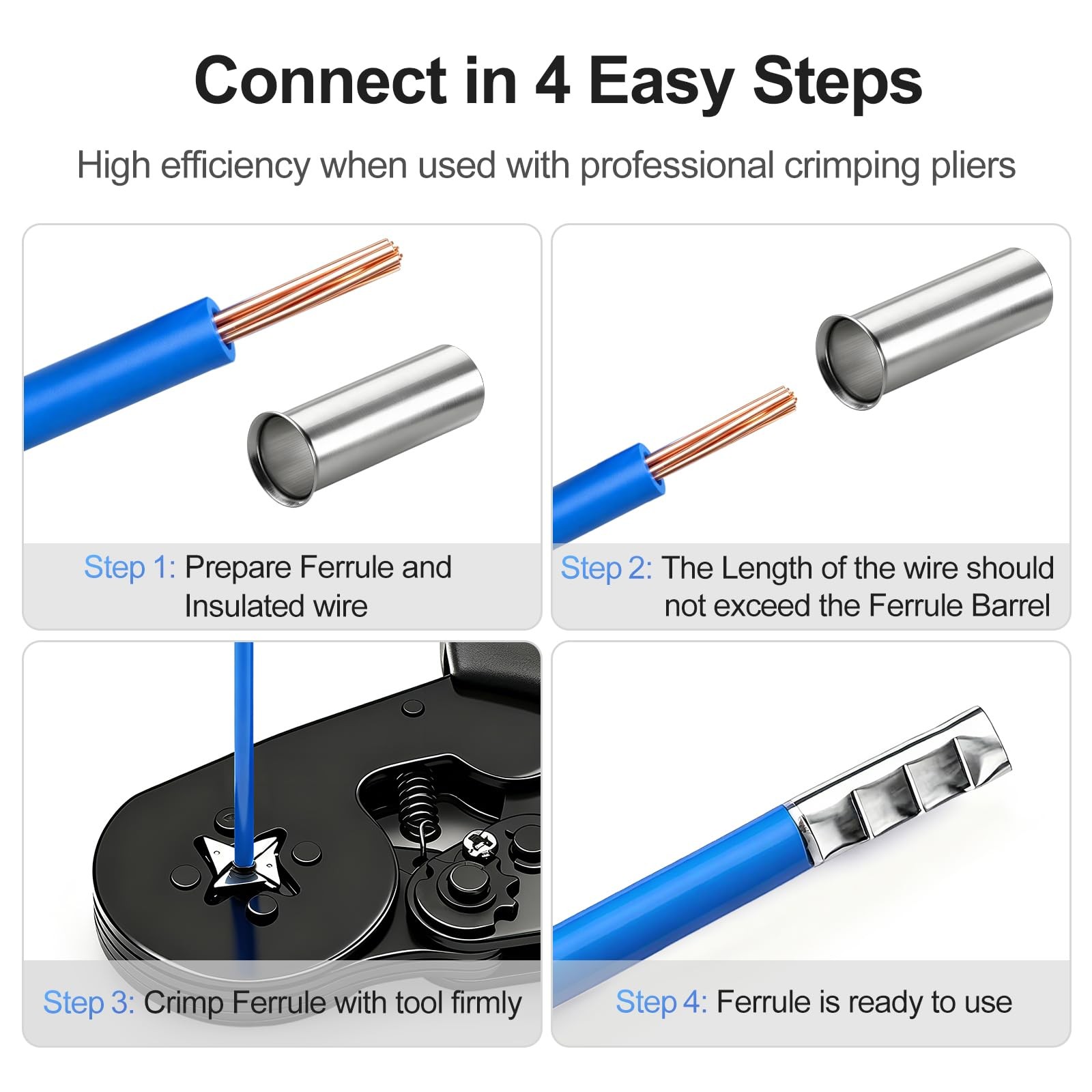 Connect in 4 Easy Steps

High efficiency when used with professional crimping pliers

Step 1: Prepare Ferrule and Insulated wire

Step 2: The Length of the wire should not exceed the Ferrule Barrel

Step 3: Crimp Ferrule with tool firmly

Step 4: Ferrule is ready to use