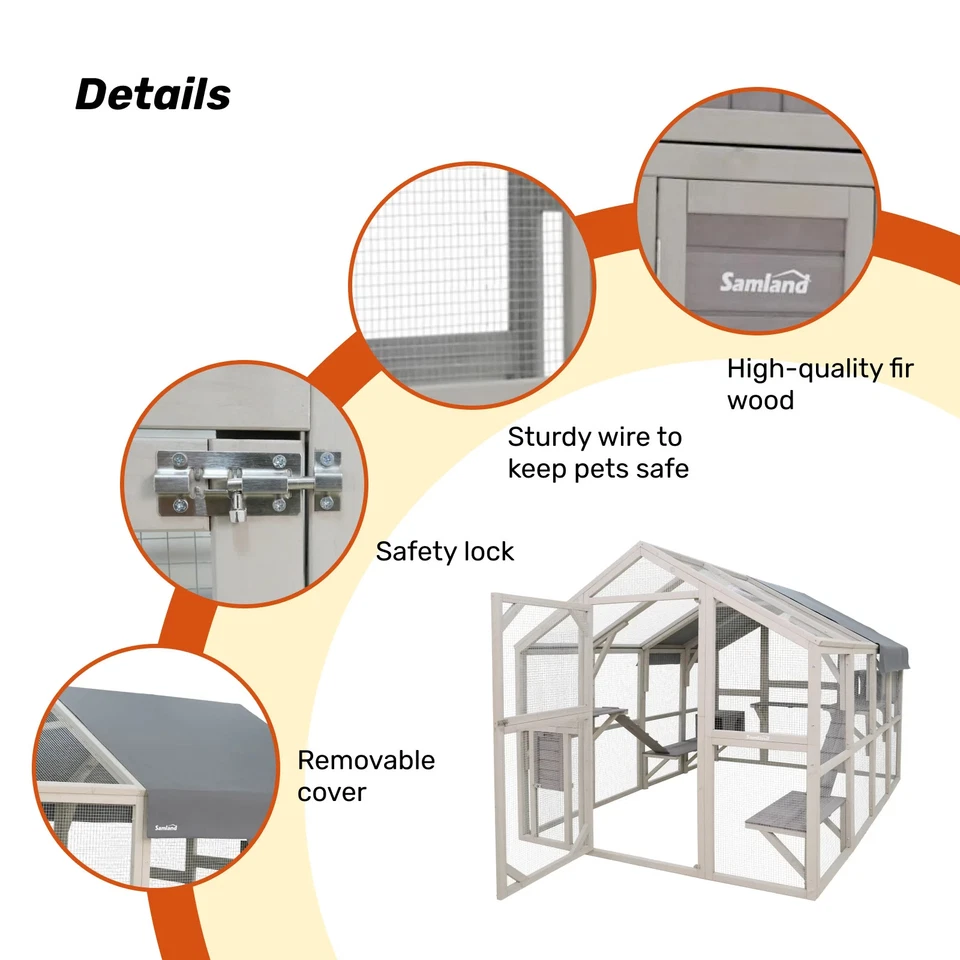 Details

Samland

High-quality fir wood

Sturdy wire to keep pets safe

Safety lock

Samland

Removable cover