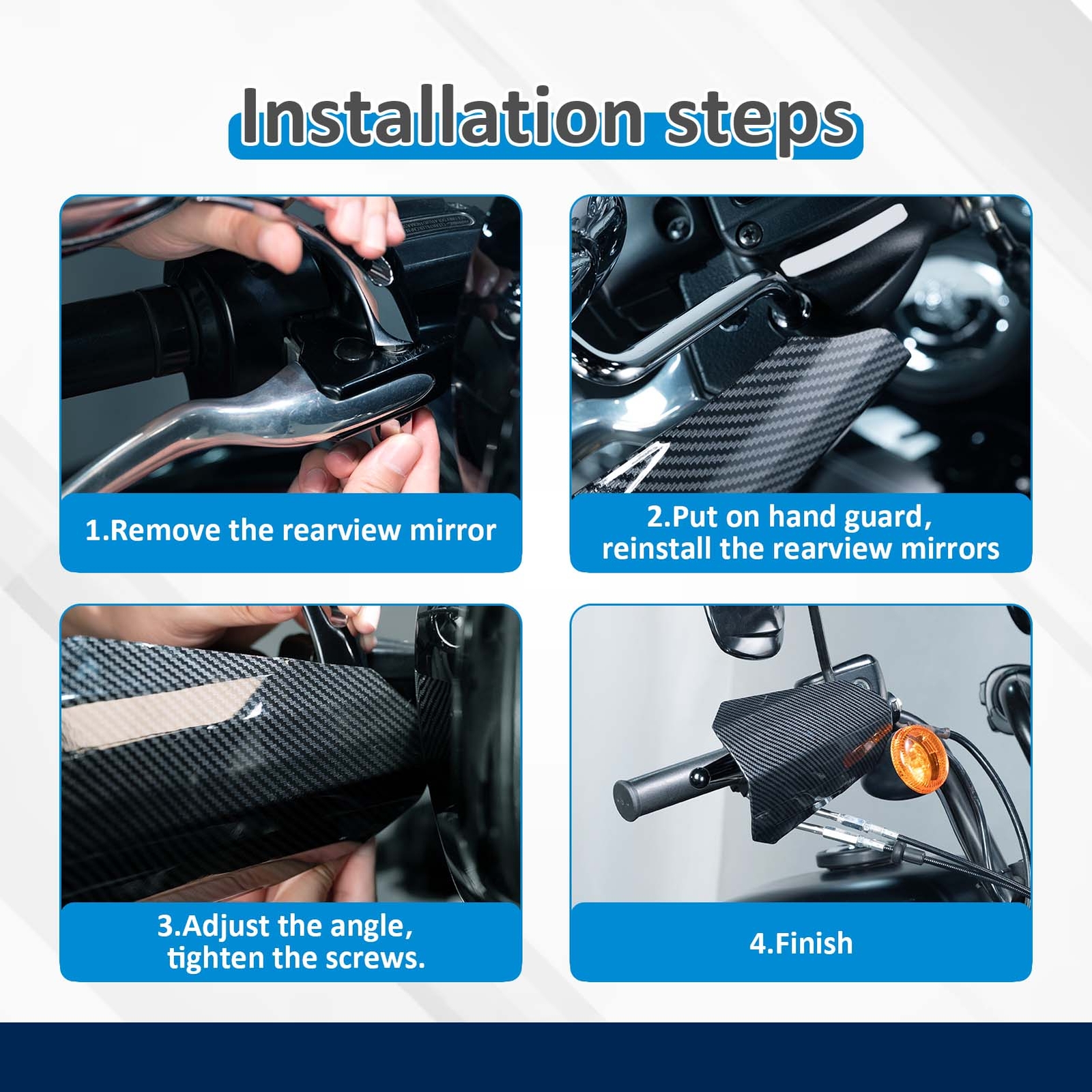 Installation steps

1.Remove the rearview mirror

2.Put on hand guard, reinstall the rearview mirrors

3.Adjust the angle, tighten the screws.

4.Finish