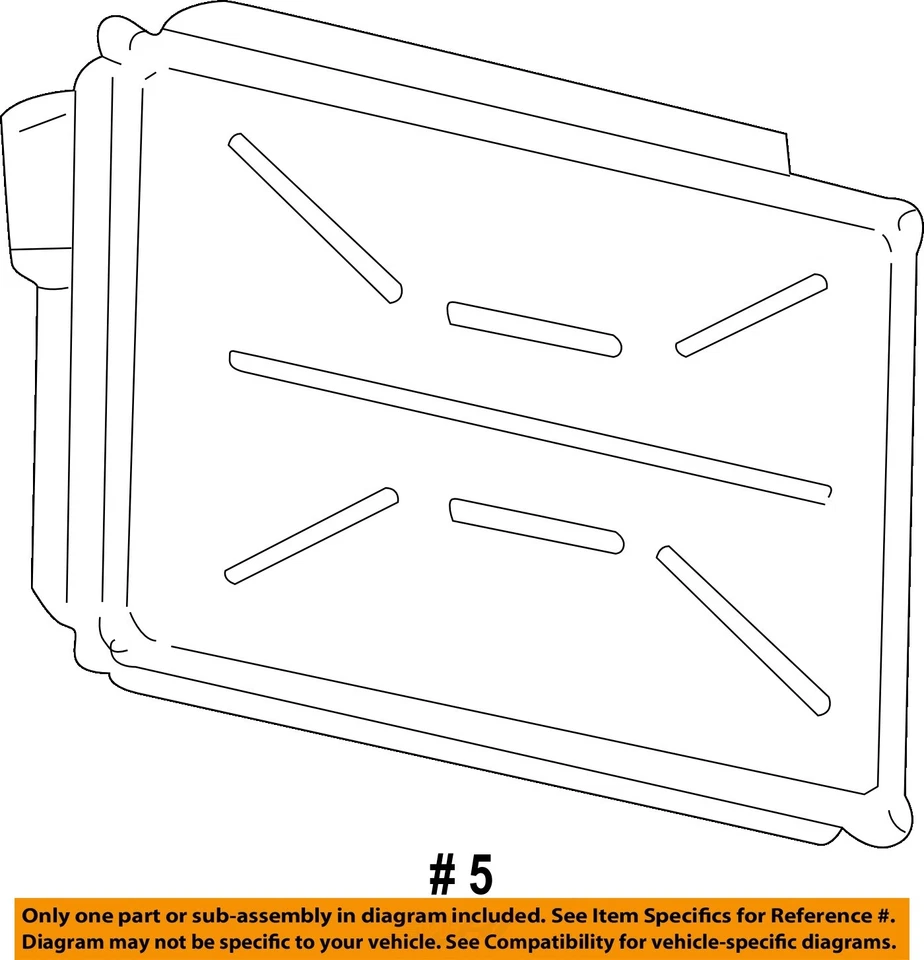 # 5

Only one part or sub-assembly in diagram included. See Item Specifics for Reference #.
Diagram may not be specific to your vehicle. See Compatibility for vehicle-specific diagrams.