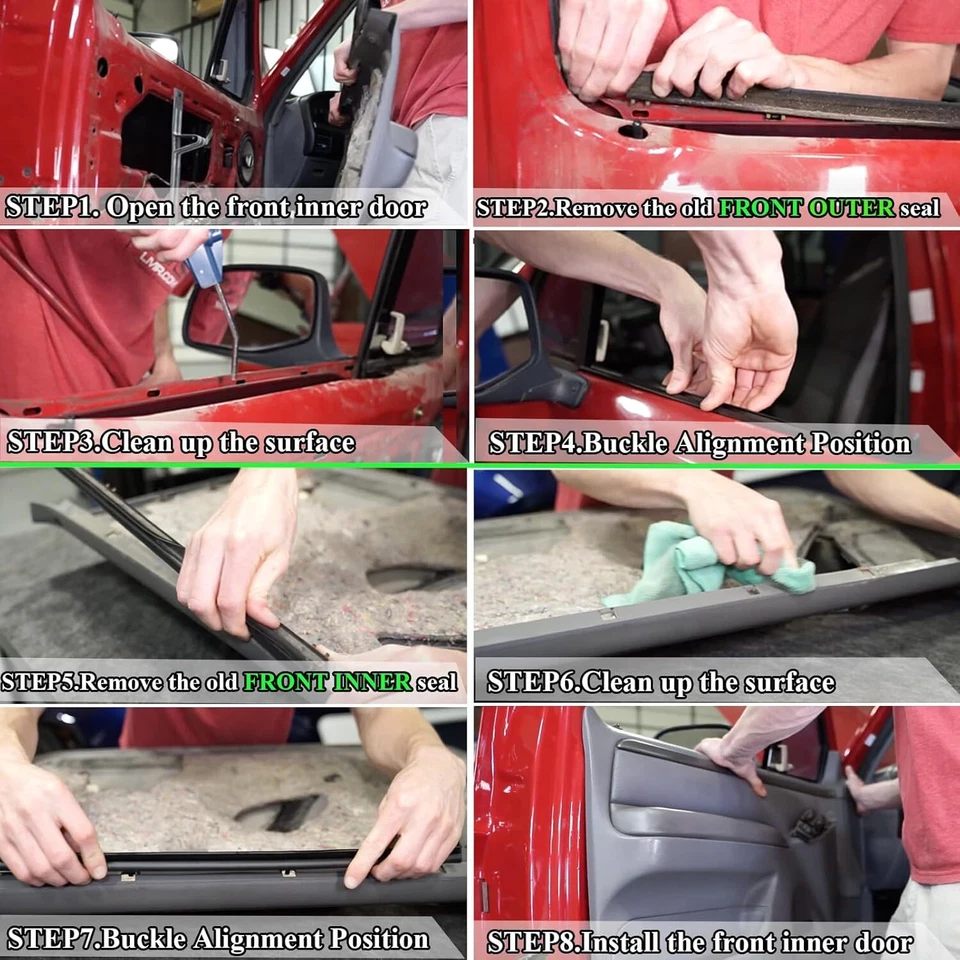 STEP1. Open the front inner door

STEP2.Remove the old FRONT OUTER seal

STEP3.Clean up the surface

STEP4.Buckle Alignment Position

STEP5.Remove the old FRONT INNER seal

STEP6.Clean up the surface

STEP7.Buckle Alignment Position

STEP8.Install the front inner door