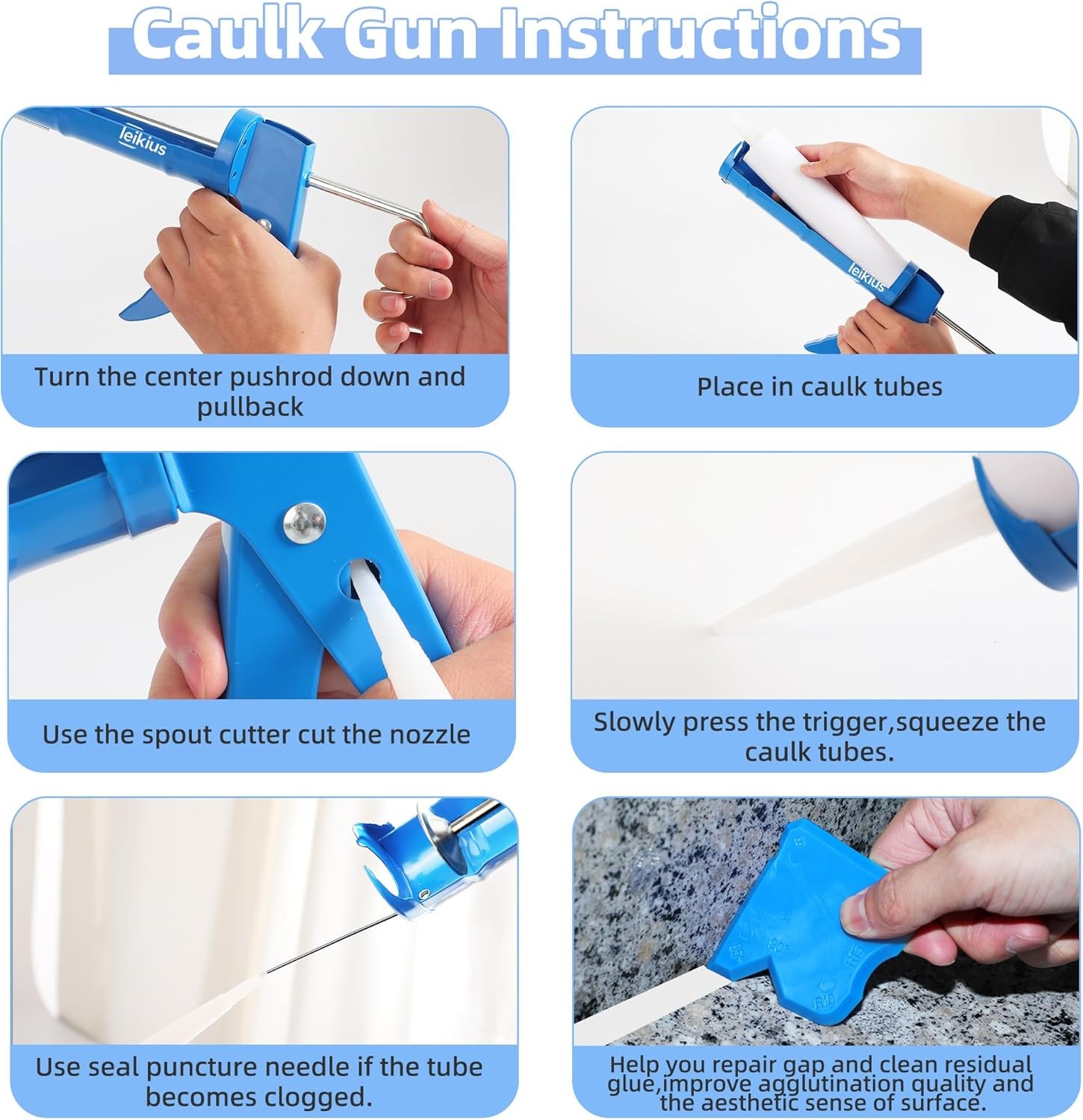 Caulk Gun Instructions

leikius

Turn the center pushrod down and pullback

leikius

Place in caulk tubes

Use the spout cutter cut the nozzle

Slowly press the trigger,squeeze the caulk tubes.

Use seal puncture needle if the tube becomes clogged.

90°

R5

R10

Help you repair gap and clean residual glue,improve agglutination quality and the aesthetic sense of surface.