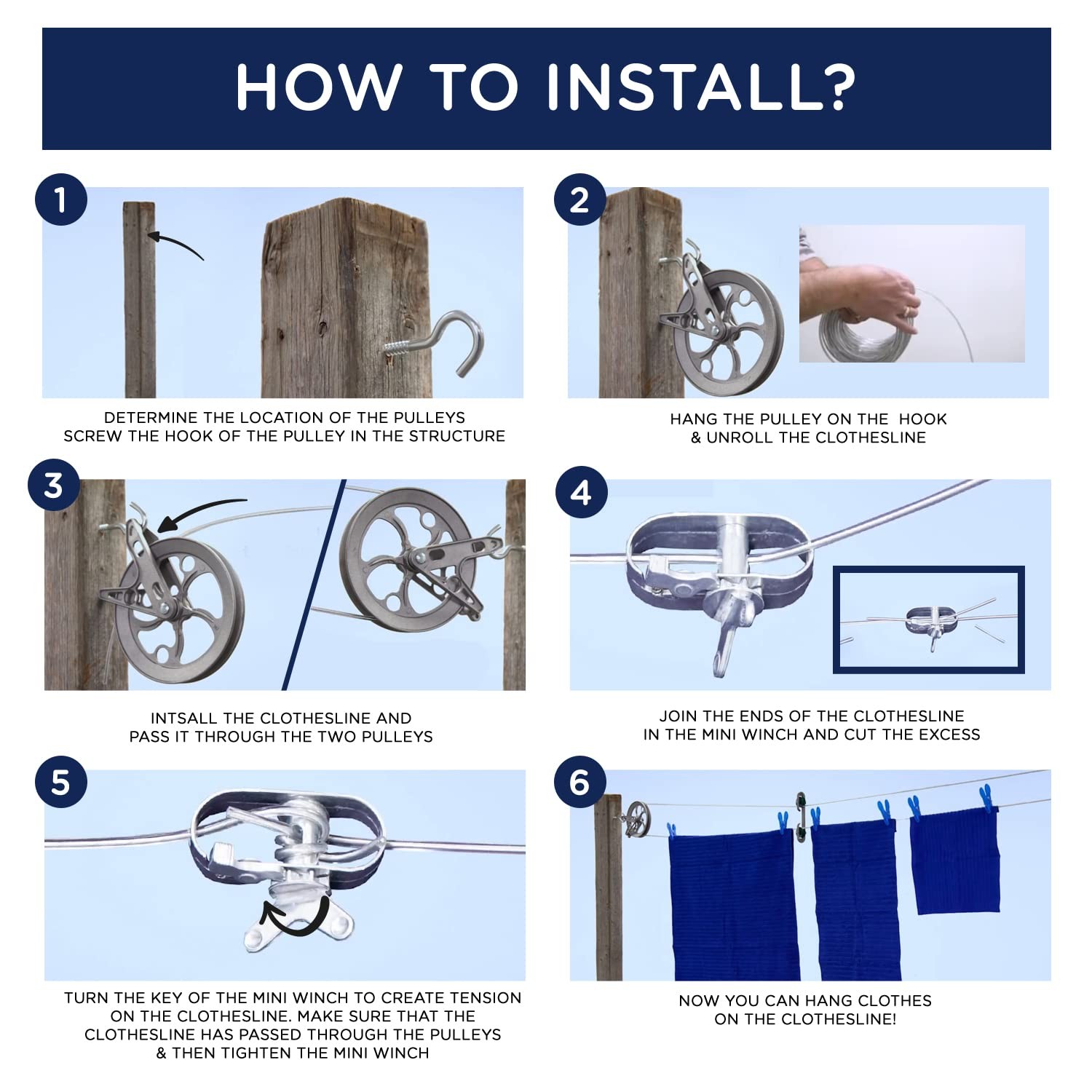 HOW TO INSTALL?

1

DETERMINE THE LOCATION OF THE PULLEYS
SCREW THE HOOK OF THE PULLEY IN THE STRUCTURE

2

HANG THE PULLEY ON THE HOOK
& UNROLL THE CLOTHESLINE

3

INTSALL THE CLOTHESLINE AND
PASS IT THROUGH THE TWO PULLEYS

4

JOIN THE ENDS OF THE CLOTHESLINE
IN THE MINI WINCH AND CUT THE EXCESS

5

TURN THE KEY OF THE MINI WINCH TO CREATE TENSION ON THE CLOTHESLINE. MAKE SURE THAT THE CLOTHESLINE HAS PASSED THROUGH THE PULLEYS & THEN TIGHTEN THE MINI WINCH

6

NOW YOU CAN HANG CLOTHES
ON THE CLOTHESLINE!