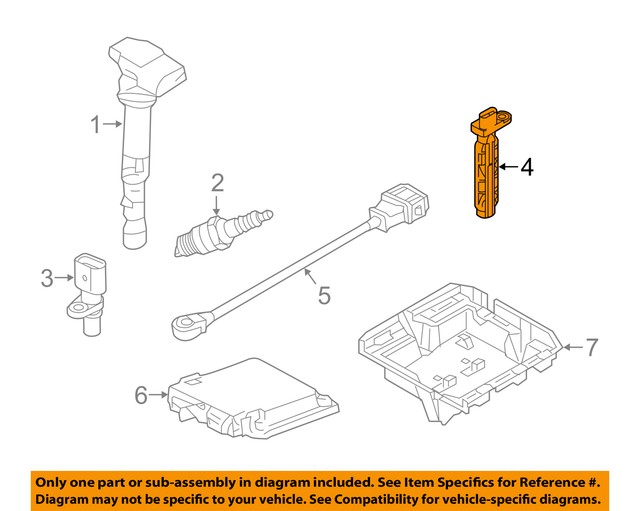 1
2
3
4
5
6
7

Only one part or sub-assembly in diagram included. See Item Specifics for Reference #. Diagram may not be specific to your vehicle. See Compatibility for vehicle-specific diagrams.