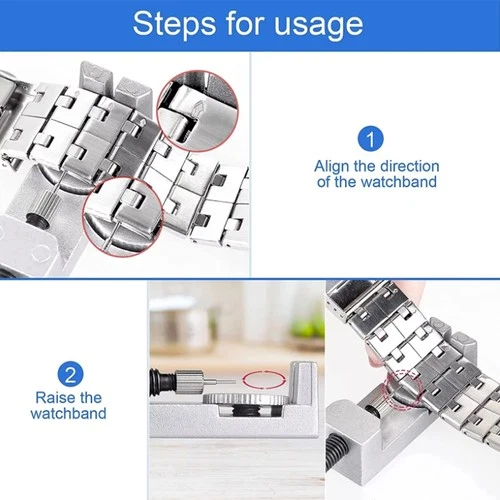 Steps for usage

1

Align the direction of the watchband

2

Raise the watchband