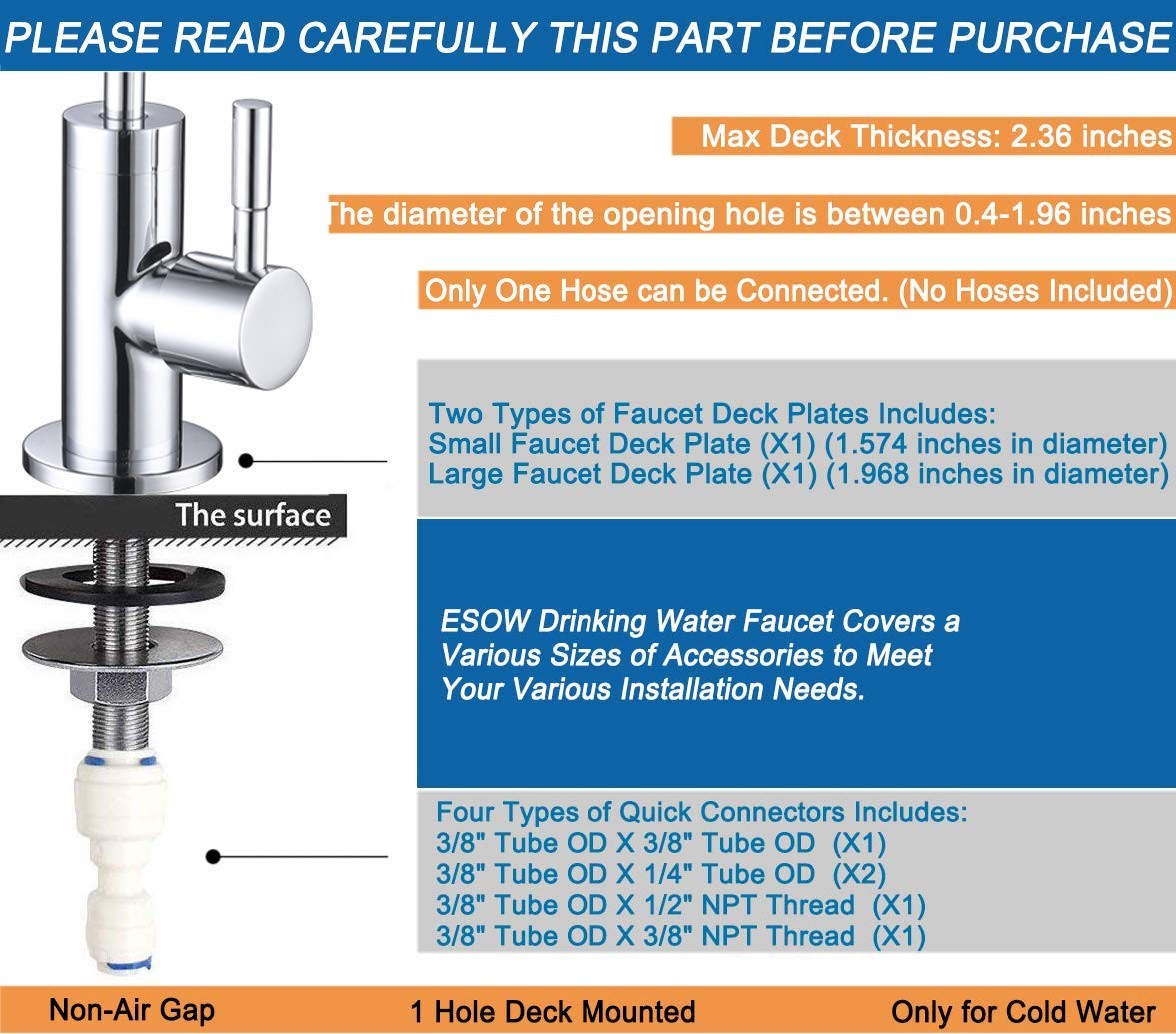 PLEASE READ CAREFULLY THIS PART BEFORE PURCHASE

Max Deck Thickness: 2.36 inches

The diameter of the opening hole is between 0.4-1.96 inches

Only One Hose can be Connected. (No Hoses Included)

Two Types of Faucet Deck Plates Includes:
Small Faucet Deck Plate (X1) (1.574 inches in diameter)
Large Faucet Deck Plate (X1) (1.968 inches in diameter)

The surface

ESOW Drinking Water Faucet Covers a Various Sizes of Accessories to Meet Your Various Installation Needs.

Four Types of Quick Connectors Includes:
3/8" Tube OD X 3/8" Tube OD (X1)
3/8" Tube OD X 1/4" Tube OD (X2)
3/8" Tube OD X 1/2" NPT Thread (X1)
3/8" Tube OD X 3/8" NPT Thread (X1)

Non-Air Gap

1 Hole Deck Mounted

Only for Cold Water