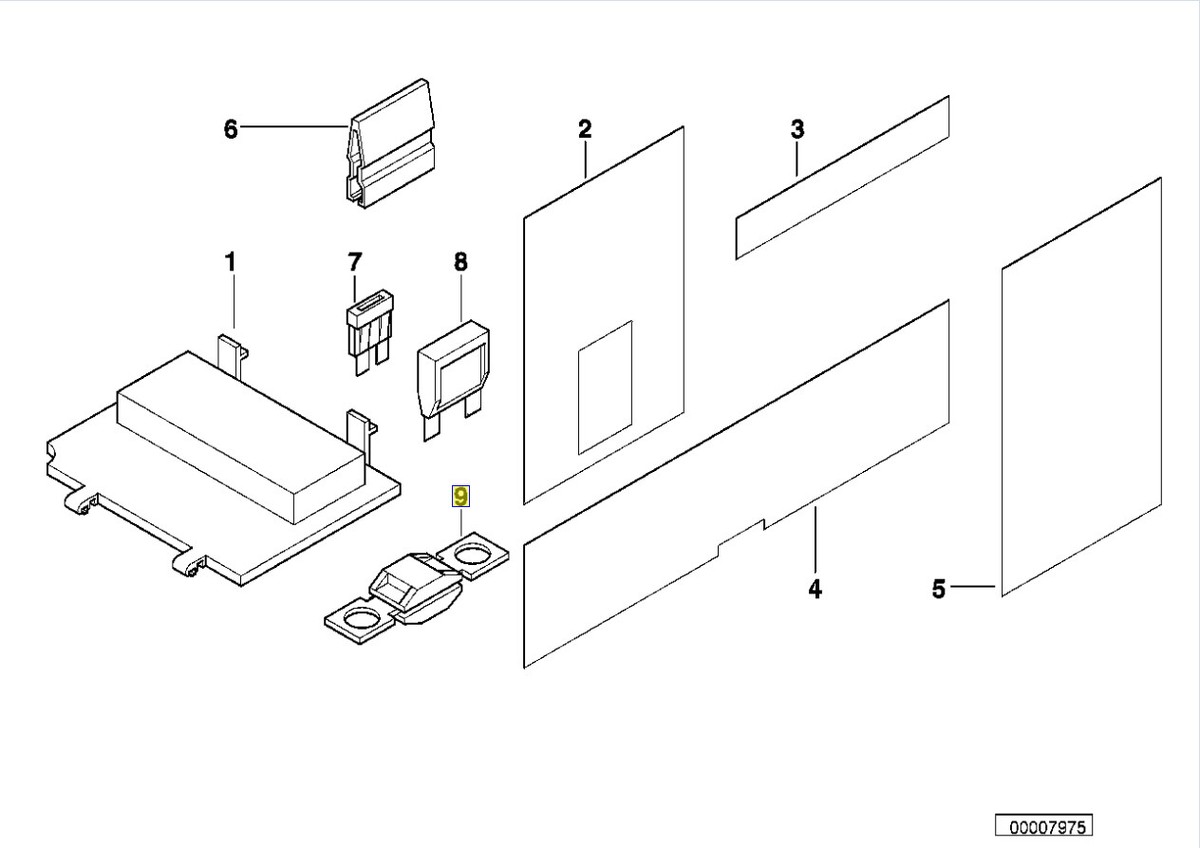 6
2
3
1
7
8
9
4
5
00007975