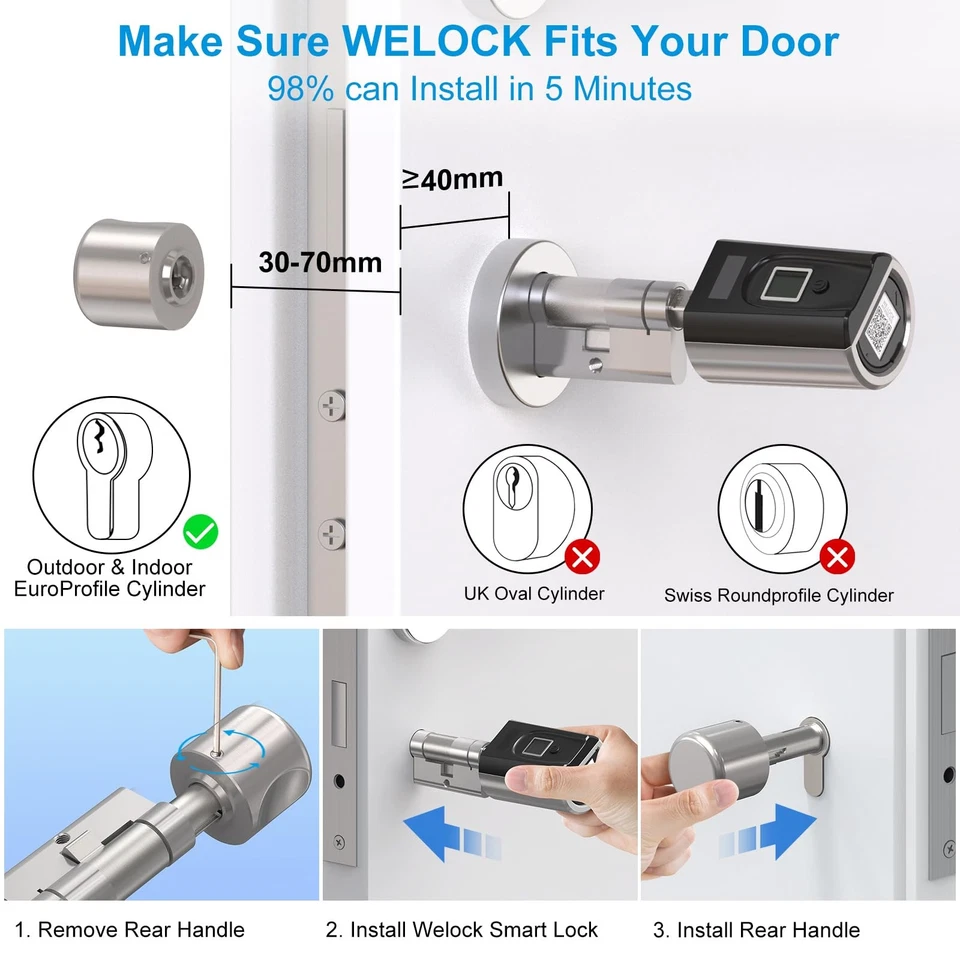 Make Sure WELOCK Fits Your Door
98% can Install in 5 Minutes

≥40mm

30-70mm

Outdoor & Indoor EuroProfile Cylinder

UK Oval Cylinder

Swiss Roundprofile Cylinder

1. Remove Rear Handle

2. Install Welock Smart Lock

3. Install Rear Handle