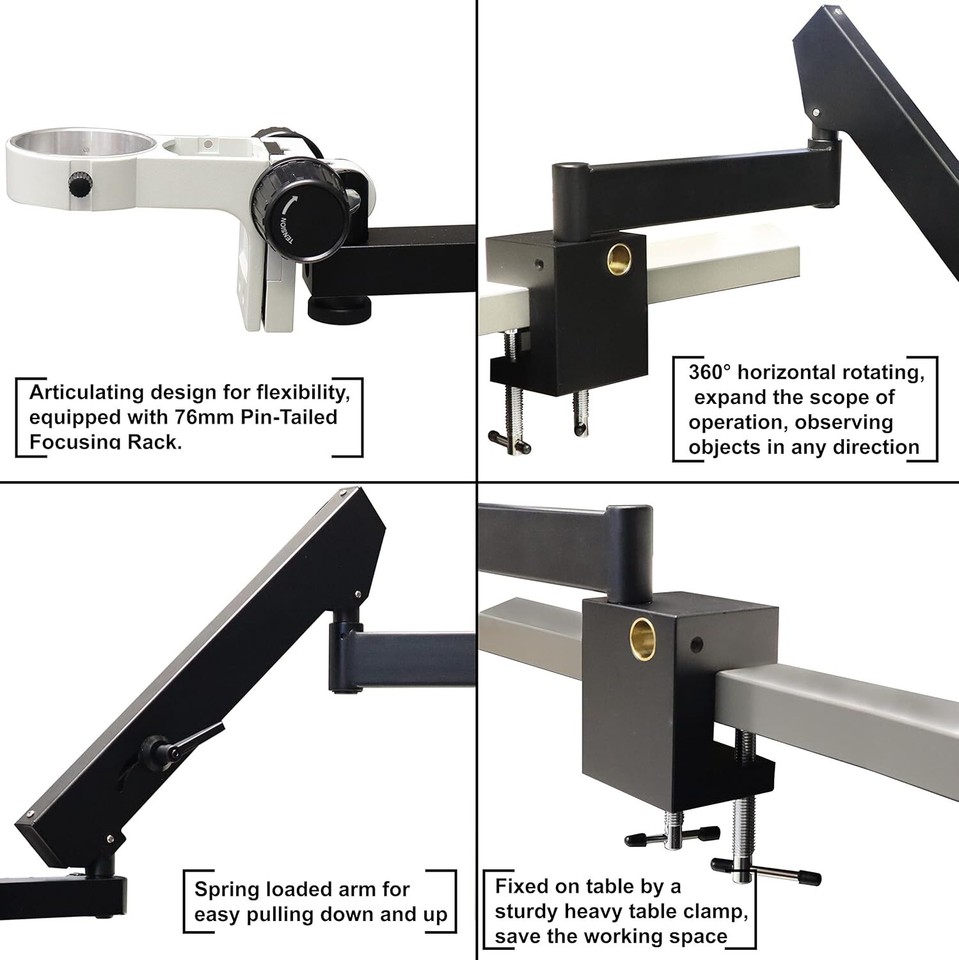 TENSION

Articulating design for flexibility, equipped with 76mm Pin-Tailed Focusing Rack.

360° horizontal rotating, expand the scope of operation, observing objects in any direction

Spring loaded arm for easy pulling down and up

Fixed on table by a sturdy heavy table clamp, save the working space