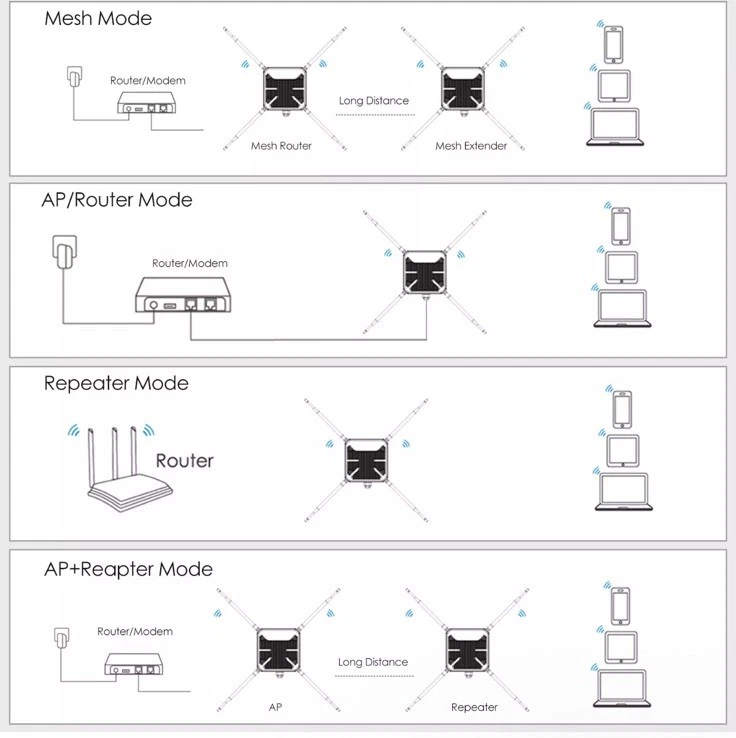 Mesh Mode

Router/Modem

Long Distance

Mesh Router

Mesh Extender

AP/Router Mode

Router/Modem

Repeater Mode

Router

AP+Reapter Mode

Router/Modem

Long Distance

AP

Repeater