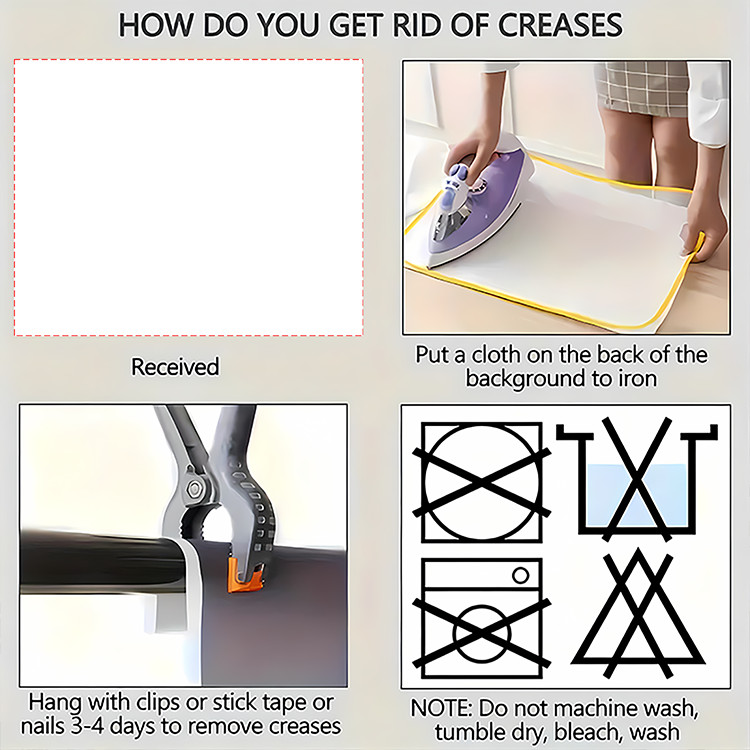 HOW DO YOU GET RID OF CREASES

Received

Put a cloth on the back of the background to iron

Hang with clips or stick tape or nails 3-4 days to remove creases

NOTE: Do not machine wash, tumble dry, bleach, wash