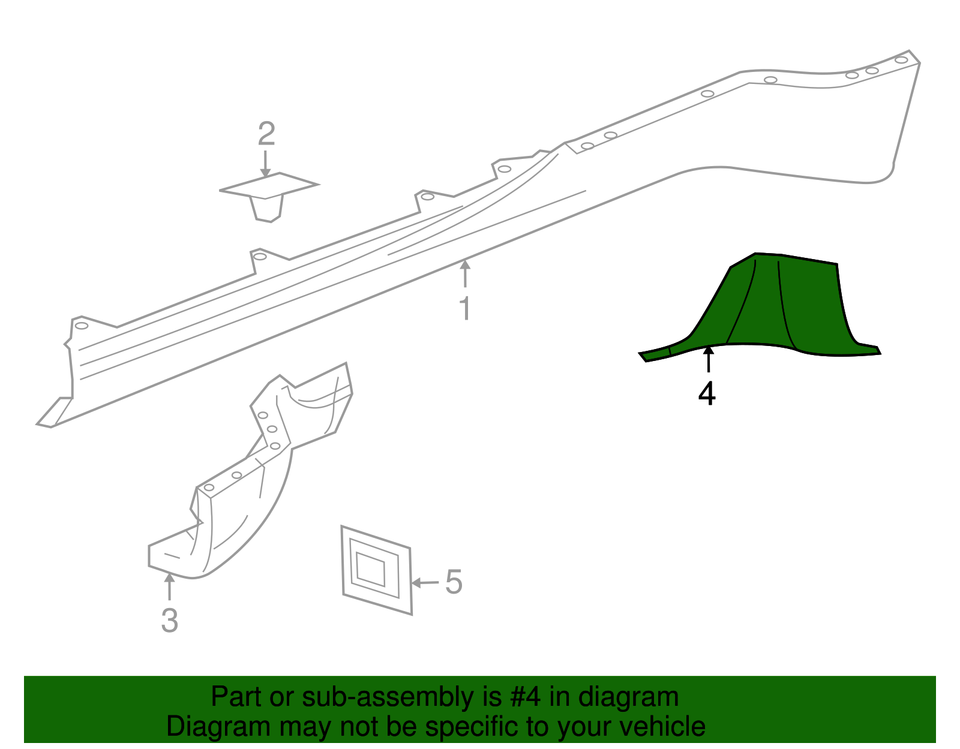 2

1

4

3

5

Part or sub-assembly is #4 in diagram
Diagram may not be specific to your vehicle