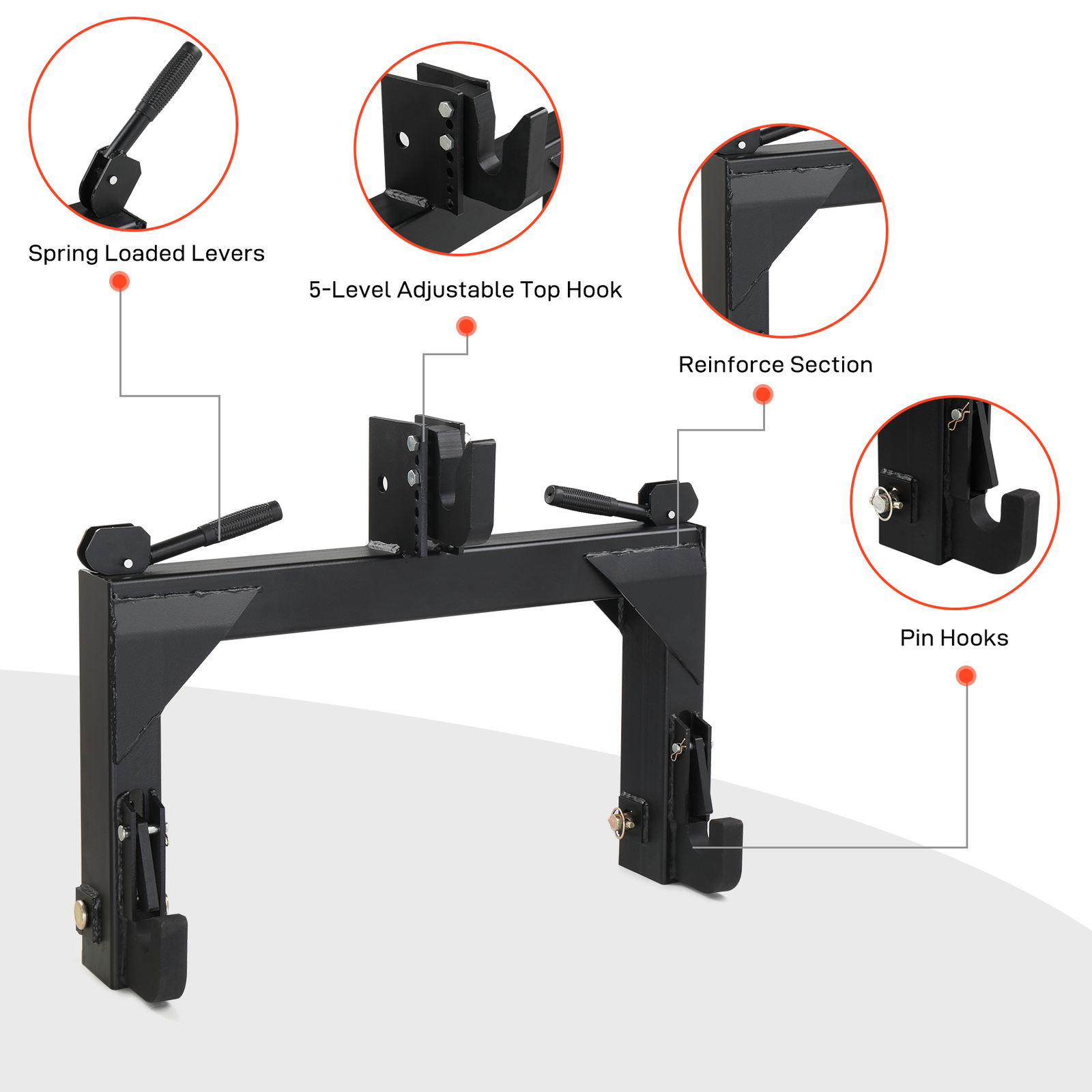 Spring Loaded Levers

5-Level Adjustable Top Hook

Reinforce Section

Pin Hooks