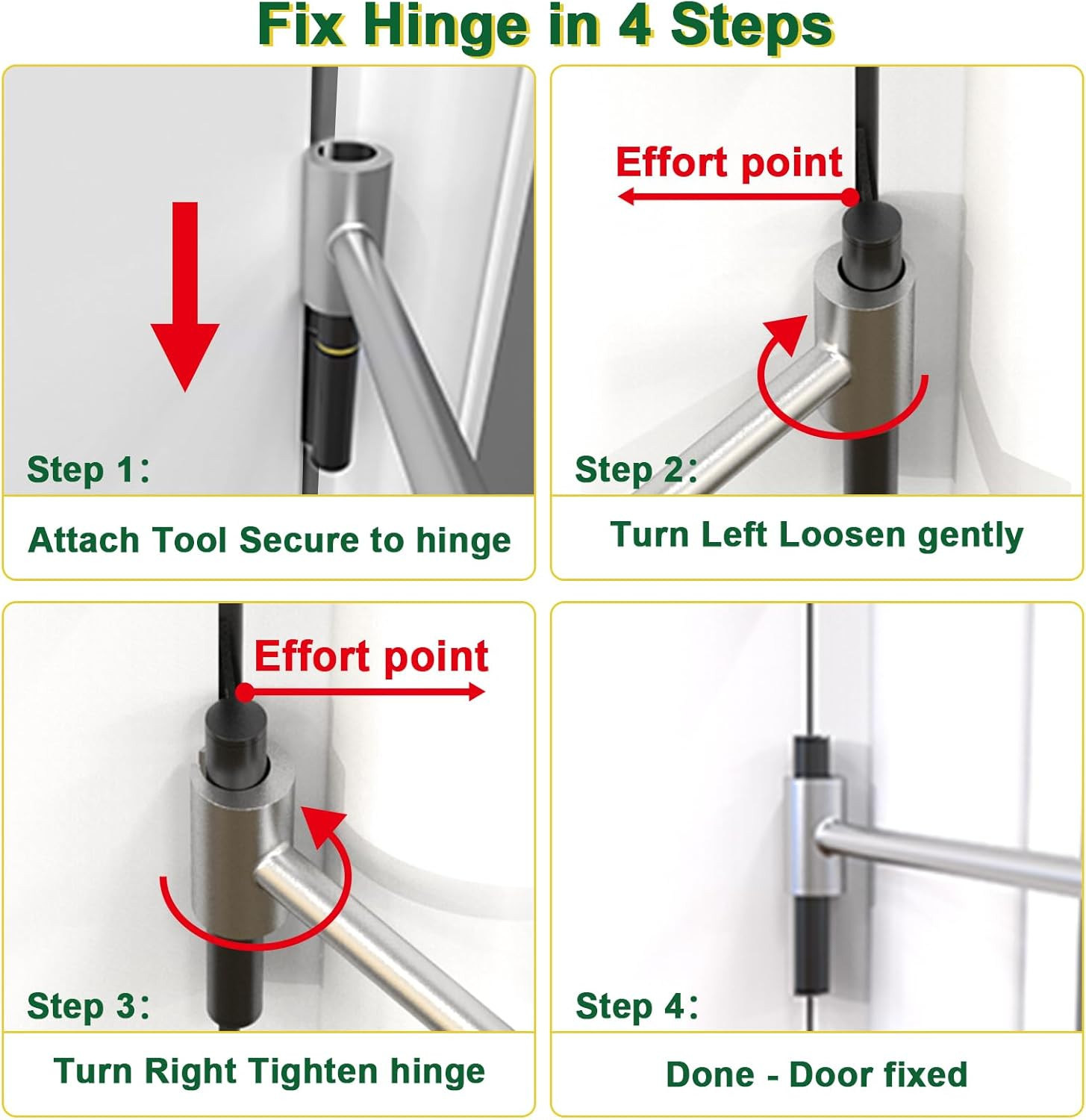 Fix Hinge in 4 Steps

Step 1:

Attach Tool Secure to hinge

Effort point

Step 2:

Turn Left Loosen gently

Effort point

Step 3:

Turn Right Tighten hinge

Step 4:

Done - Door fixed